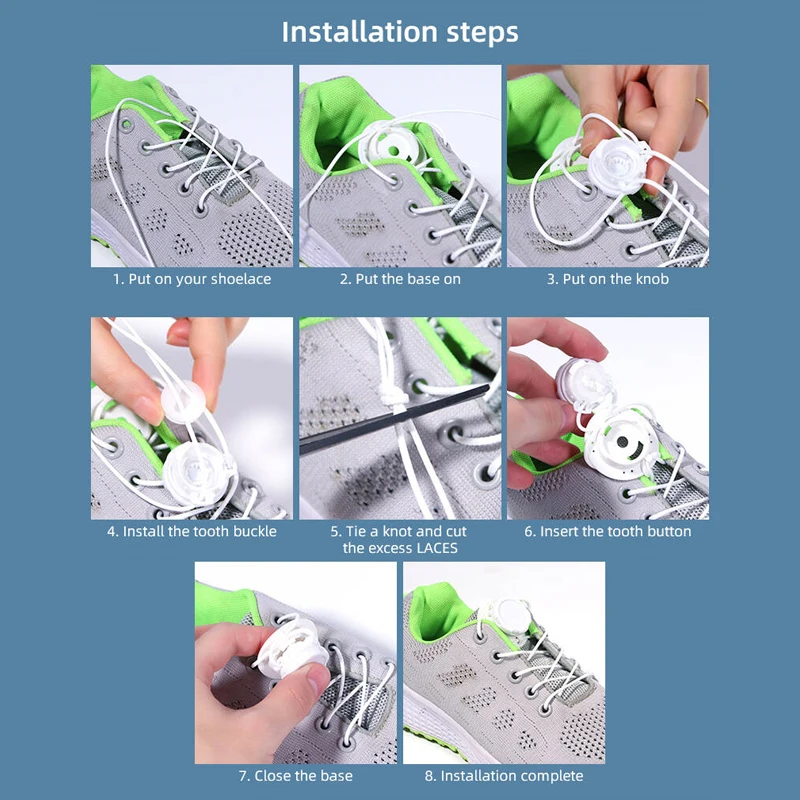 Installation steps

1. Put on your shoelace

2. Put the base on

3. Put on the knob

4. Install the tooth buckle

5. Tie a knot and cut the excess LACES

6. Insert the tooth button

7. Close the base

8. Installation complete