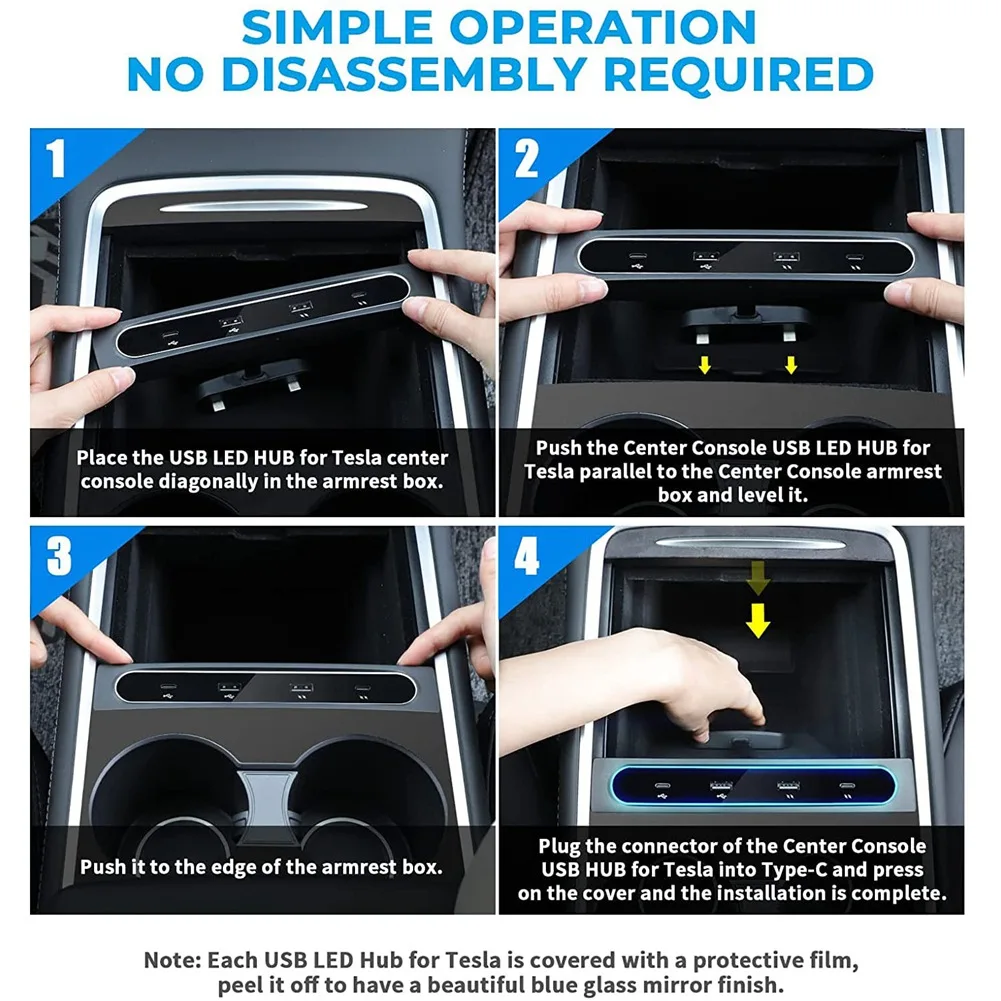 SIMPLE OPERATION
NO DISASSEMBLY REQUIRED

1

Place the USB LED HUB for Tesla center console diagonally in the armrest box.

2

Push the Center Console USB LED HUB for Tesla parallel to the Center Console armrest box and level it.

3

Push it to the edge of the armrest box.

4

Plug the connector of the Center Console USB HUB for Tesla into Type-C and press on the cover and the installation is complete.

Note: Each USB LED Hub for Tesla is covered with a protective film, peel it off to have a beautiful blue glass mirror finish.