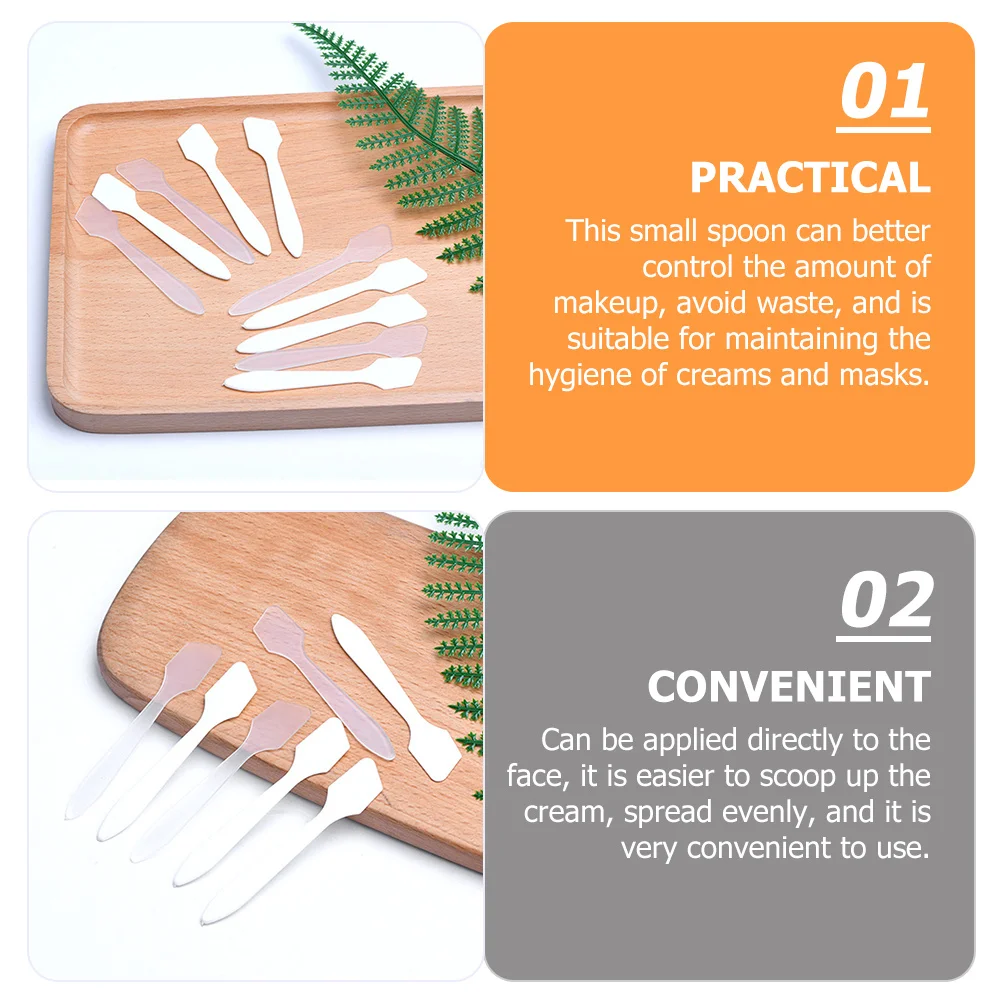 01

PRACTICAL

This small spoon can better control the amount of makeup, avoid waste, and is suitable for maintaining the hygiene of creams and masks.

02

CONVENIENT

Can be applied directly to the face, it is easier to scoop up the cream, spread evenly, and it is very convenient to use.