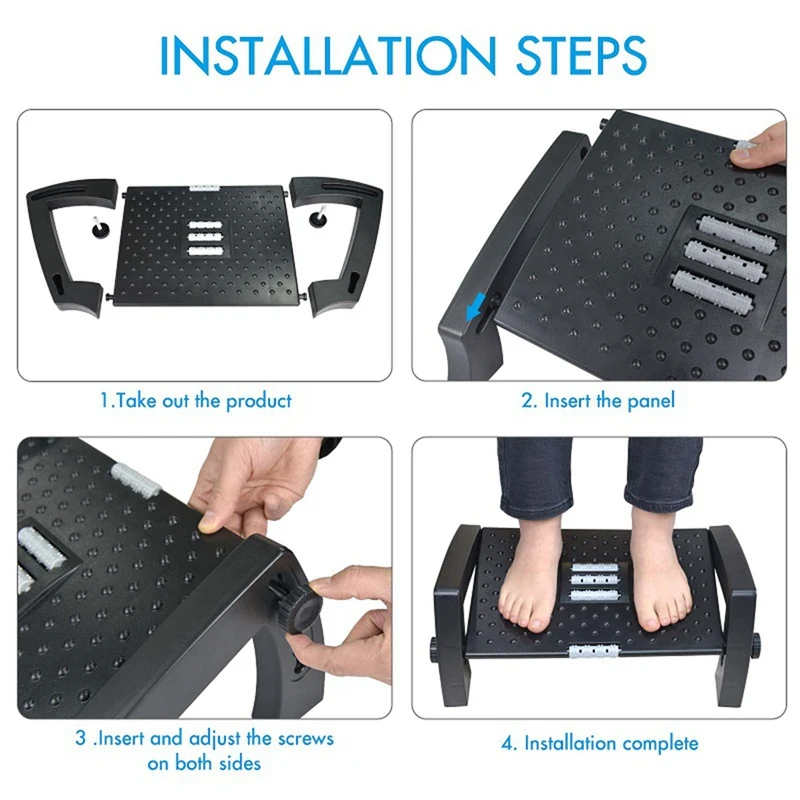 INSTALLATION STEPS

1.Take out the product

2. Insert the panel

3 .Insert and adjust the screws on both sides

4. Installation complete