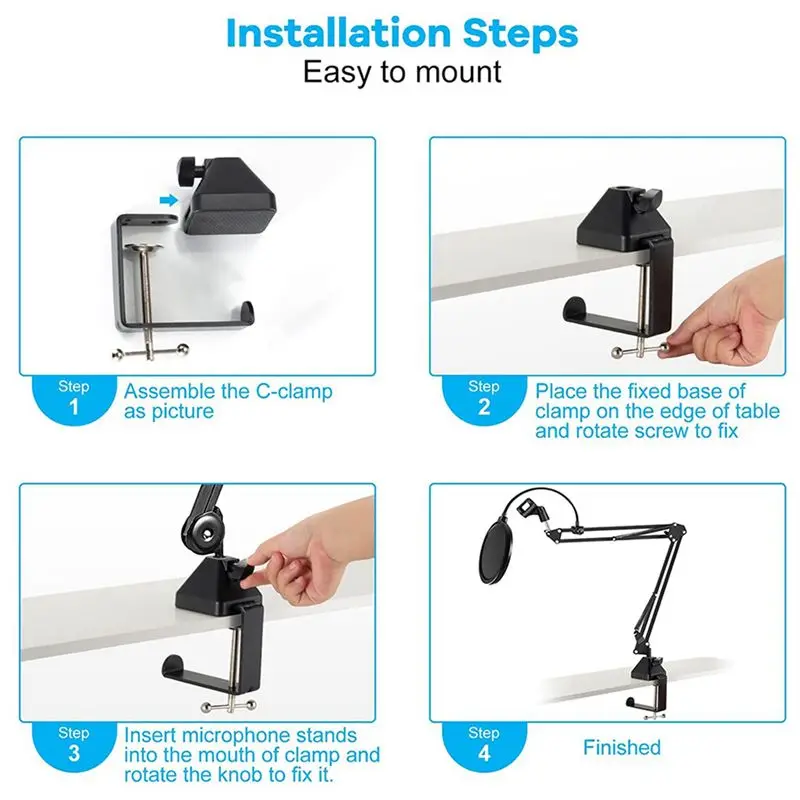 Installation Steps
Easy to mount

Step 1
Assemble the C-clamp as picture

Step 2
Place the fixed base of clamp on the edge of table and rotate screw to fix

Step 3
Insert microphone stands into the mouth of clamp and rotate the knob to fix it.

Step 4
Finished