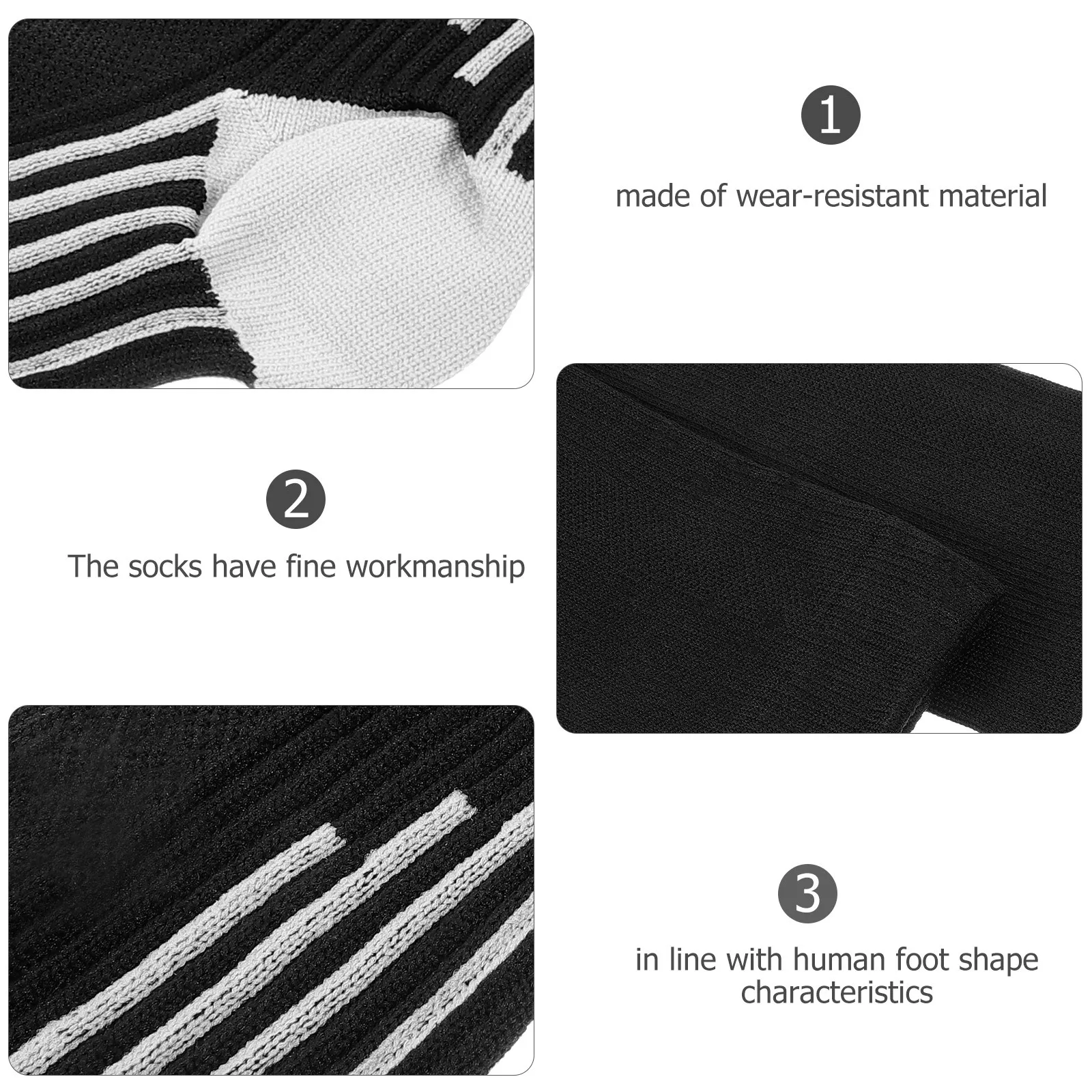 1

made of wear-resistant material

2

The socks have fine workmanship

3

in line with human foot shape characteristics