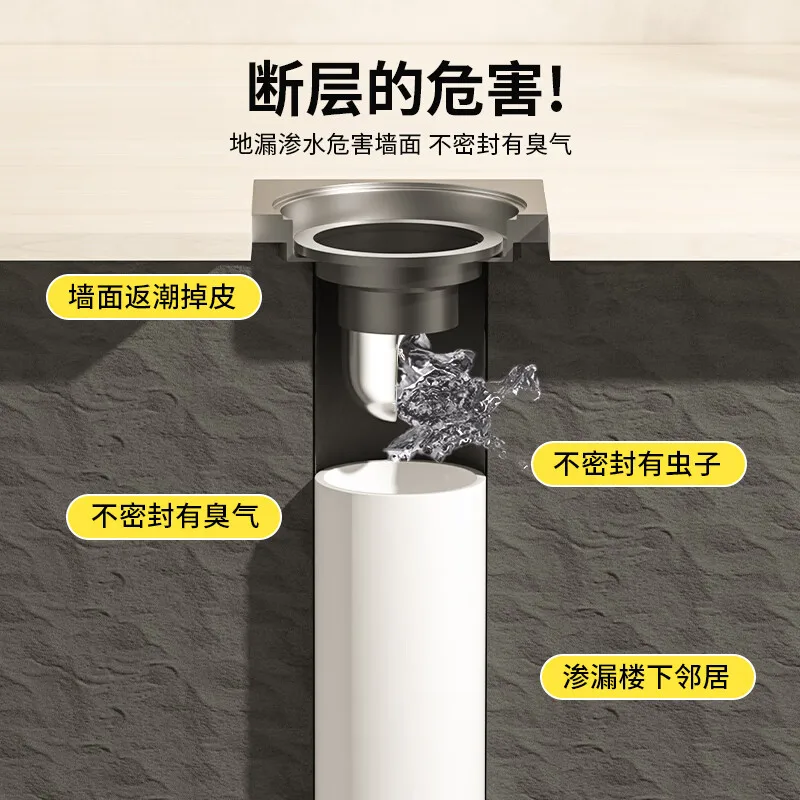 断层的危害!
地漏渗水危害墙面 不密封有臭气

墙面返潮掉皮

不密封有虫子

不密封有臭气

渗漏楼下邻居