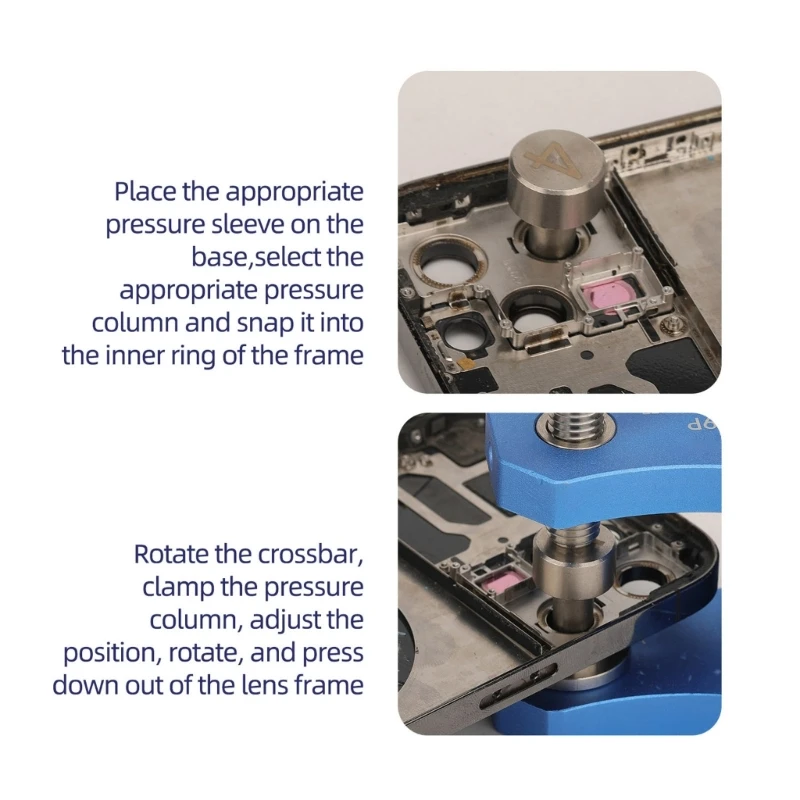 Place the appropriate pressure sleeve on the base,select the appropriate pressure column and snap it into the inner ring of the frame

Rotate the crossbar, clamp the pressure column, adjust the position, rotate, and press down out of the lens frame