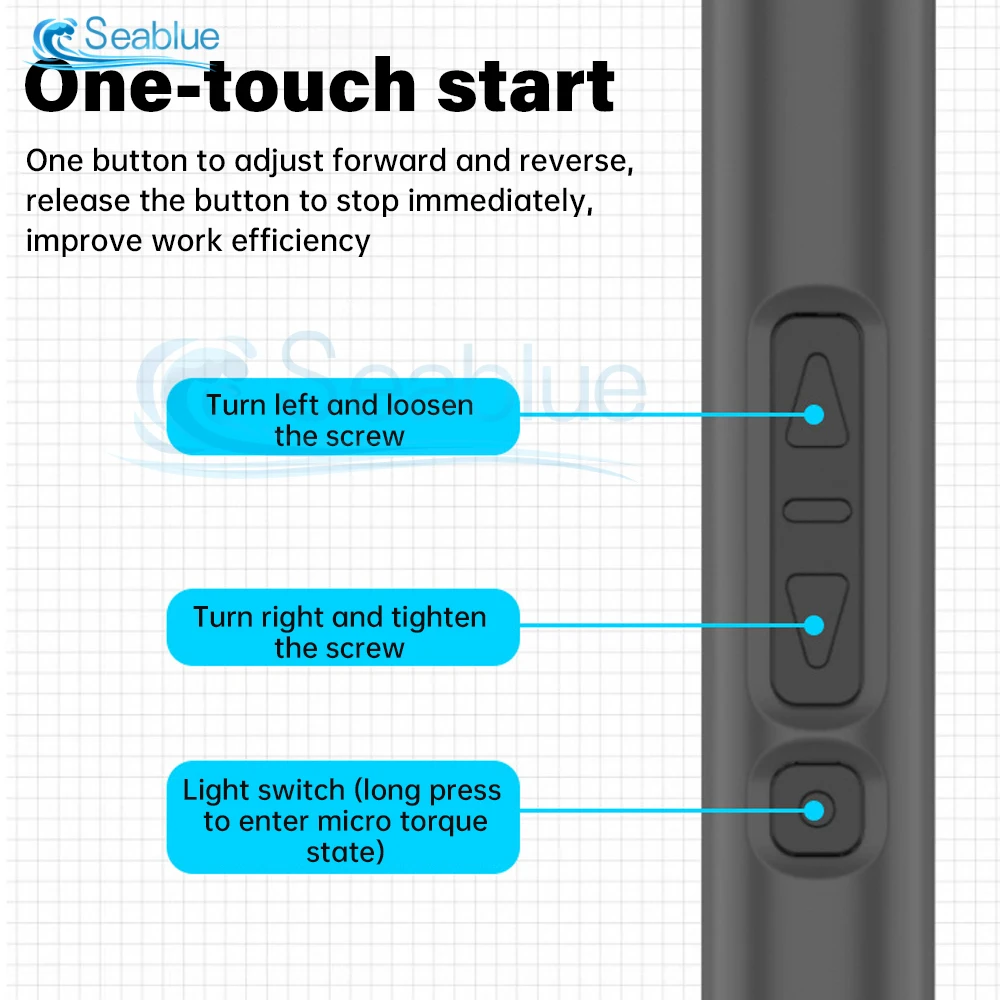 Seablue
One-touch start

One button to adjust forward and reverse, release the button to stop immediately, improve work efficiency

Seablue

Turn left and loosen the screw

Turn right and tighten the screw

Light switch (long press to enter micro torque state)