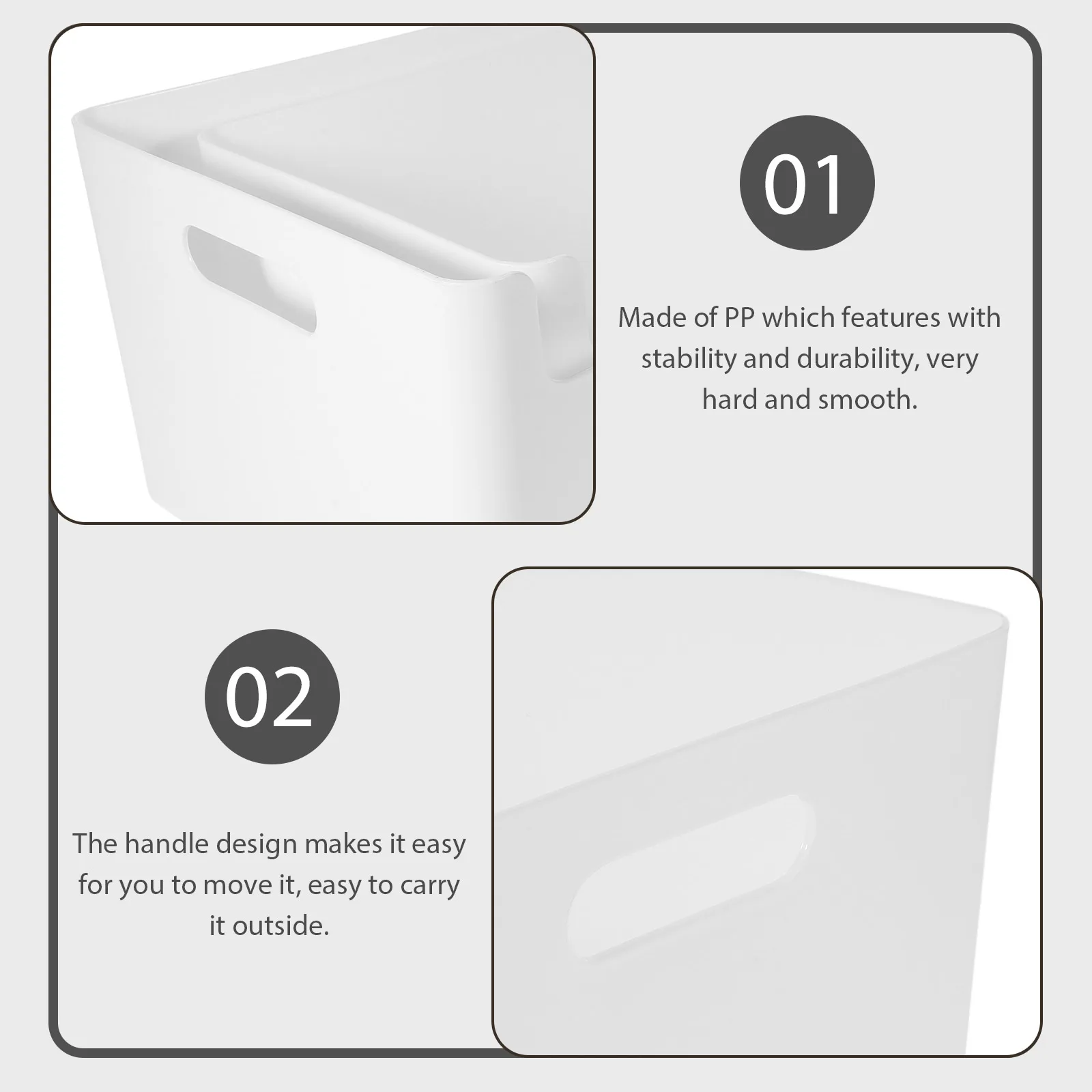 01

Made of PP which features with stability and durability, very hard and smooth.

02

The handle design makes it easy for you to move it, easy to carry it outside.