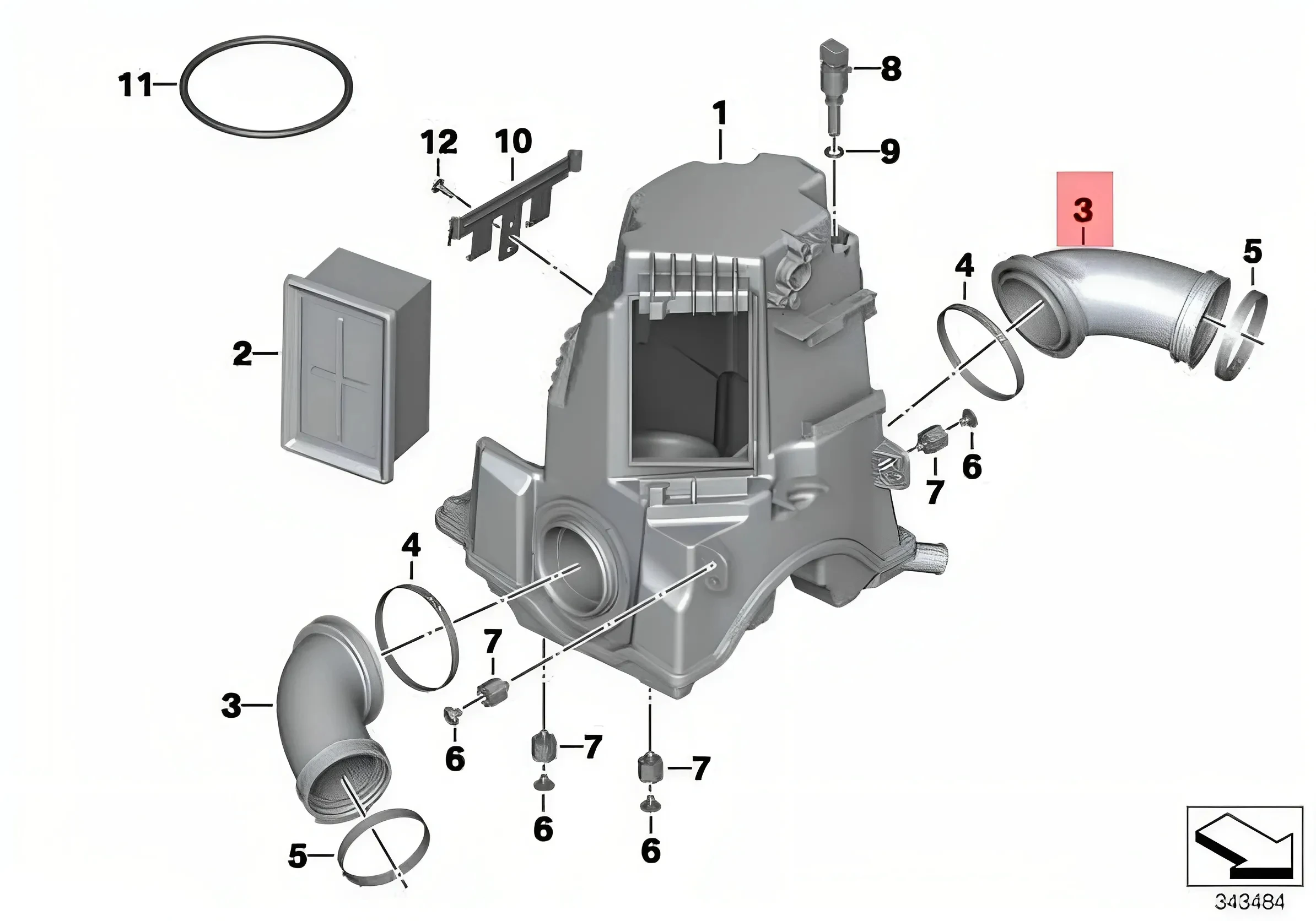 11
8
1
12
10
9
3
5
4
2
6
7
4
7
3
6
7
7
6
6
5
343484