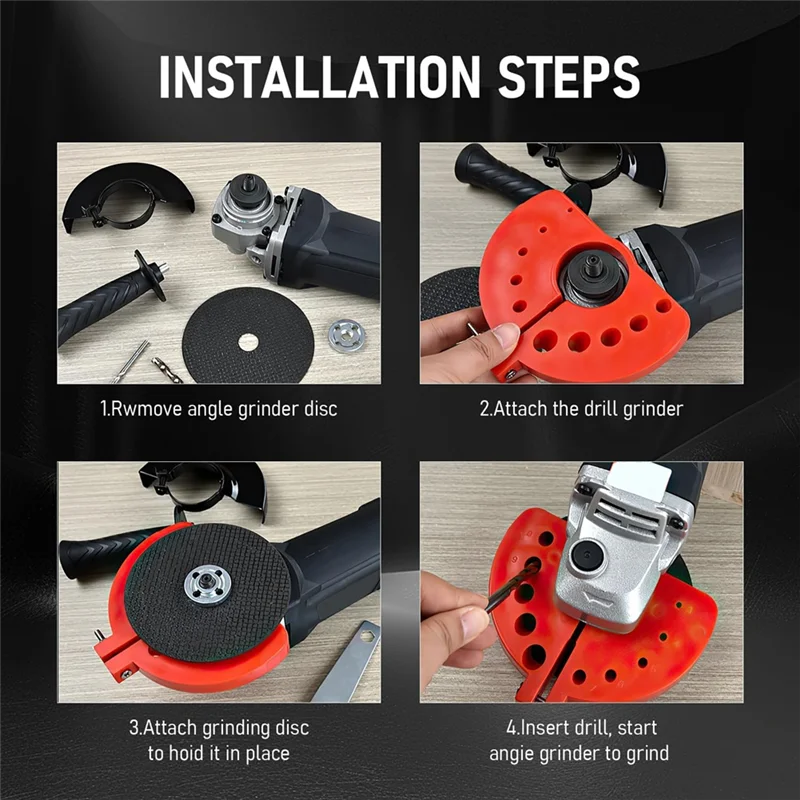 INSTALLATION STEPS

1.Rwmove angle grinder disc

2.Attach the drill grinder

3.Attach grinding disc to hoid it in place

4.Insert drill, start angie grinder to grind