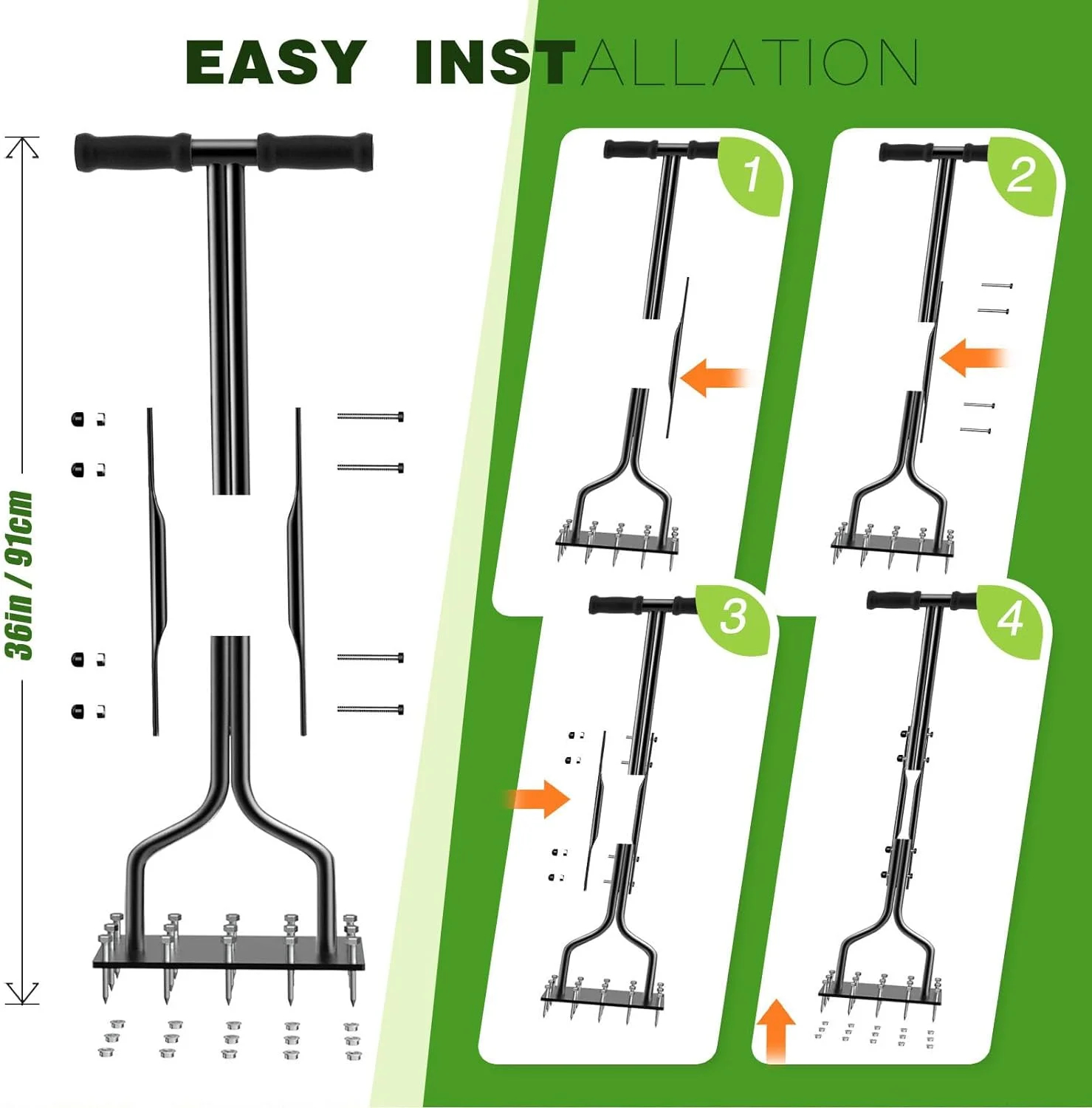 EASY INSTALLATION

36in / 91cm

1

2

3

4