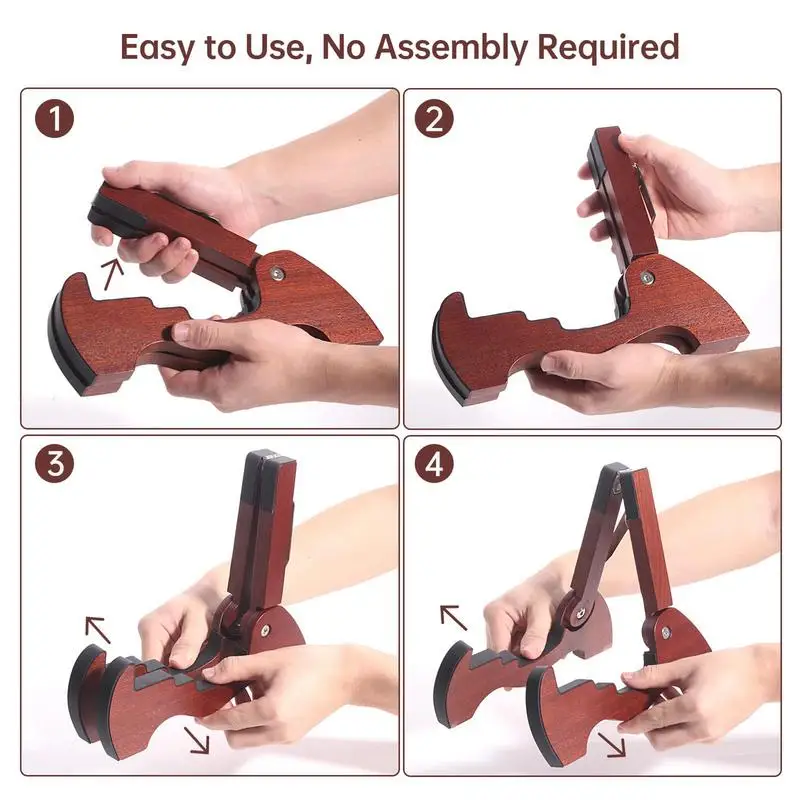 Easy to Use, No Assembly Required

1

2

3

4