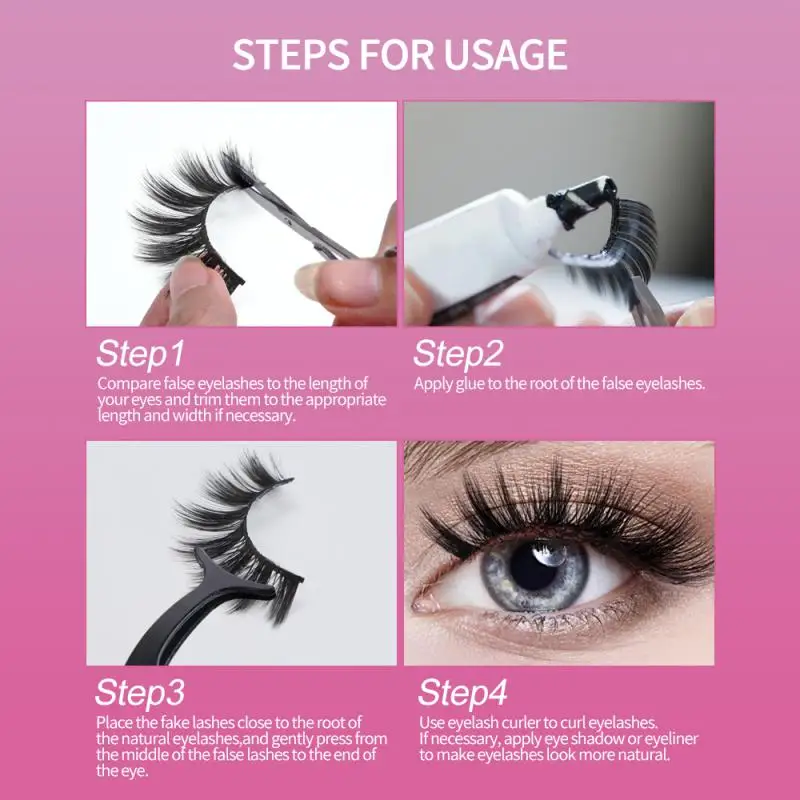 STEPS FOR USAGE

Step1
Compare false eyelashes to the length of your eyes and trim them to the appropriate length and width if necessary.

Step2
Apply glue to the root of the false eyelashes.

Step3
Place the fake lashes close to the root of the natural eyelashes,and gently press from the middle of the false lashes to the end of the eye.

Step4
Use eyelash curler to curl eyelashes. If necessary, apply eye shadow or eyeliner to make eyelashes look more natural.