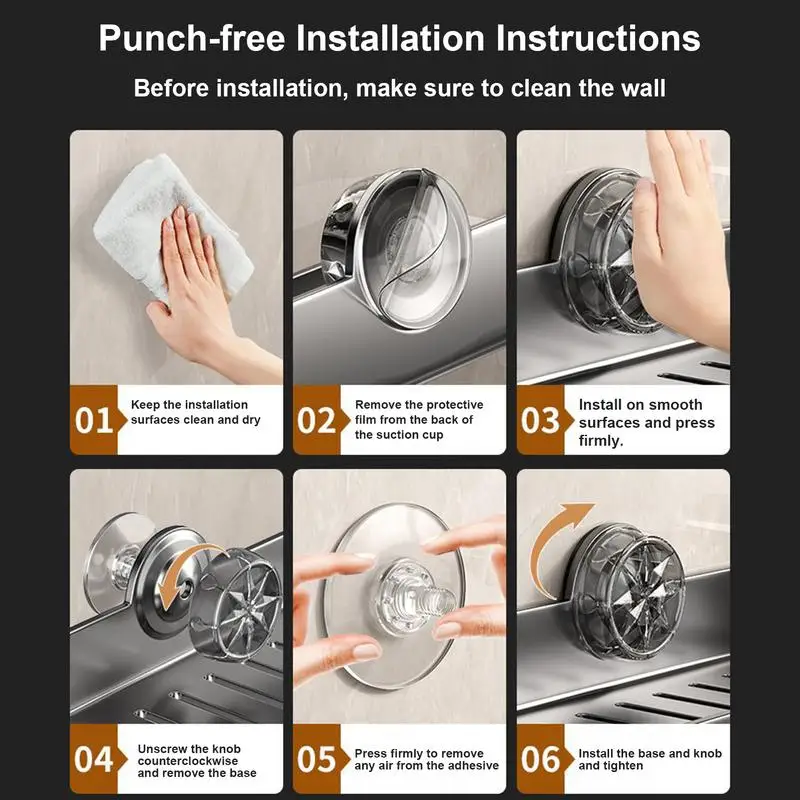 Punch-free Installation Instructions

Before installation, make sure to clean the wall

01 Keep the installation surfaces clean and dry

02 Remove the protective film from the back of the suction cup

03 Install on smooth surfaces and press firmly.

04 Unscrew the knob counterclockwise and remove the base

05 Press firmly to remove any air from the adhesive

06 Install the base and knob and tighten