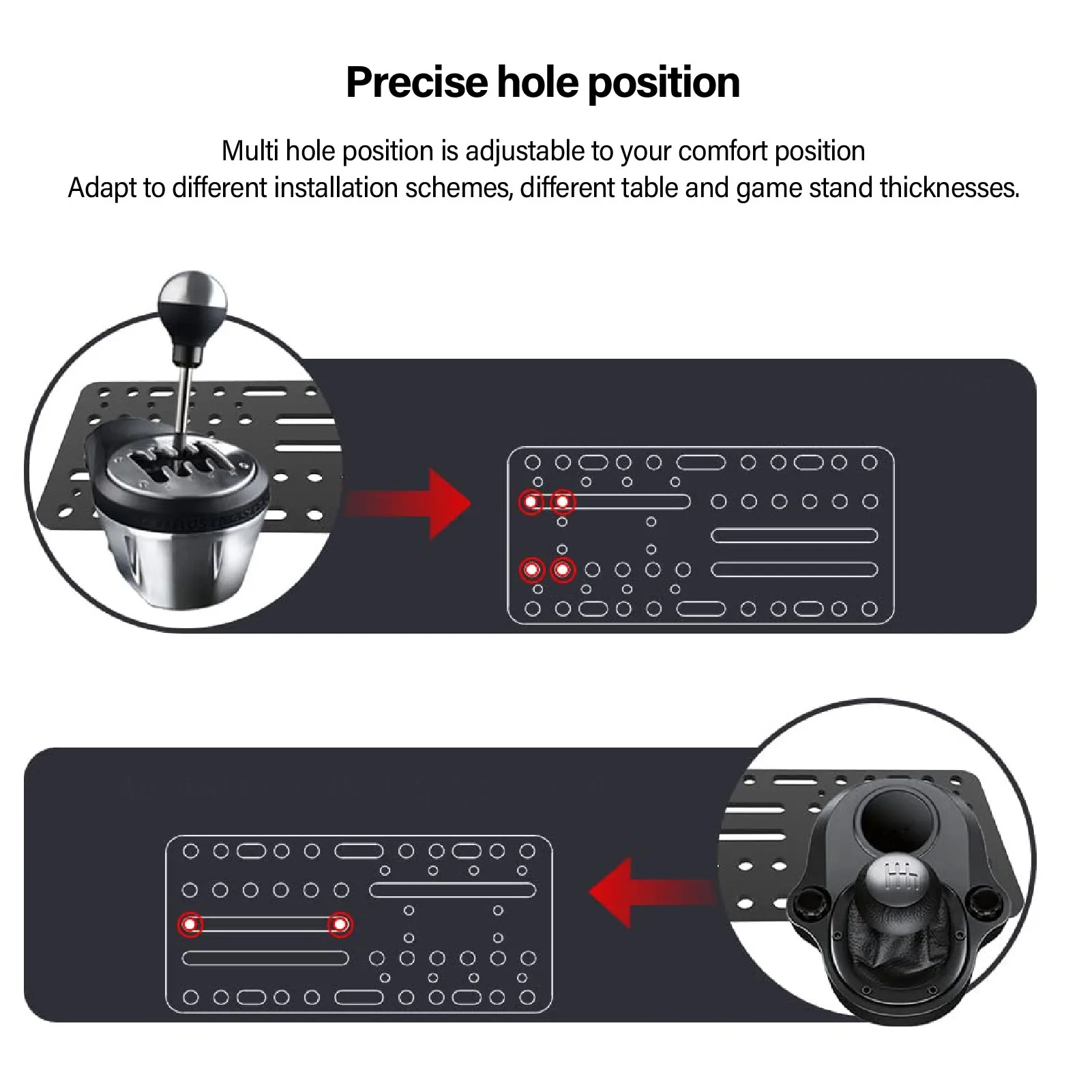 Precise hole position

Multi hole position is adjustable to your comfort position
Adapt to different installation schemes, different table and game stand thicknesses.