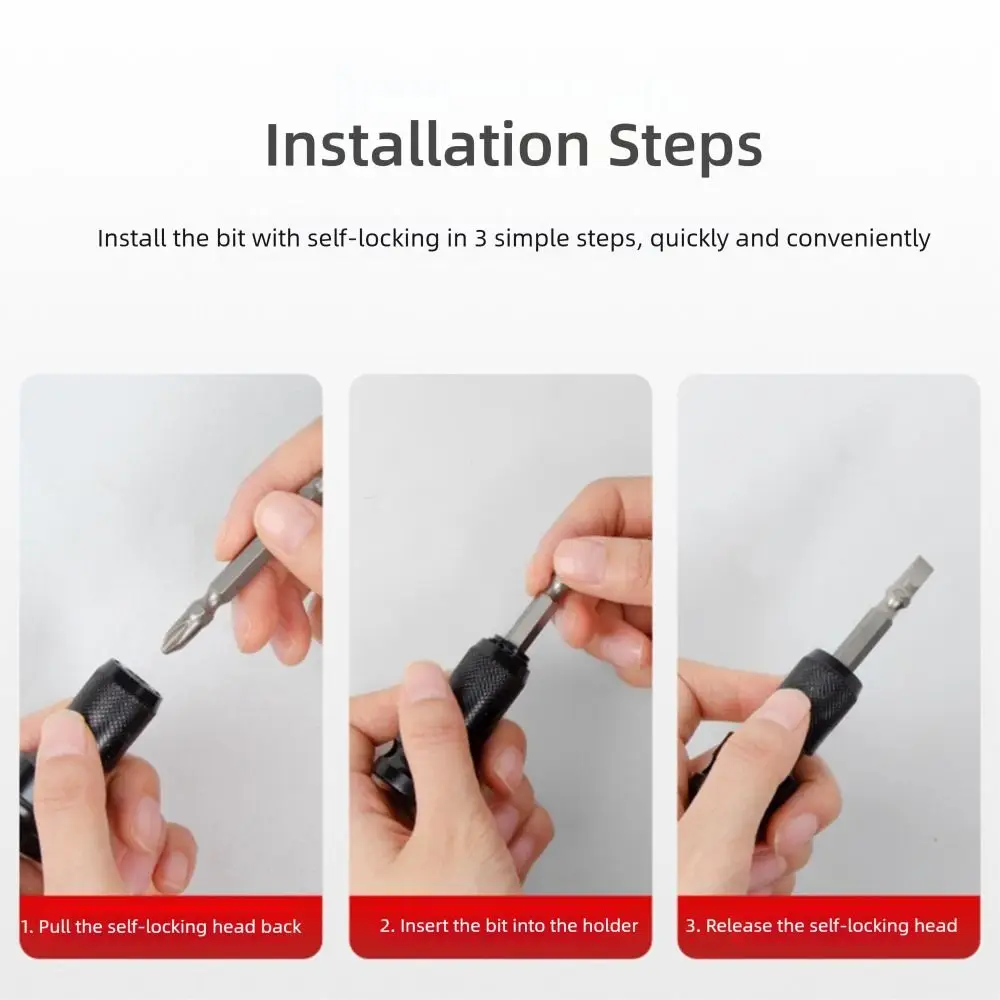 Installation Steps

Install the bit with self-locking in 3 simple steps, quickly and conveniently

1. Pull the self-locking head back

2. Insert the bit into the holder

3. Release the self-locking head