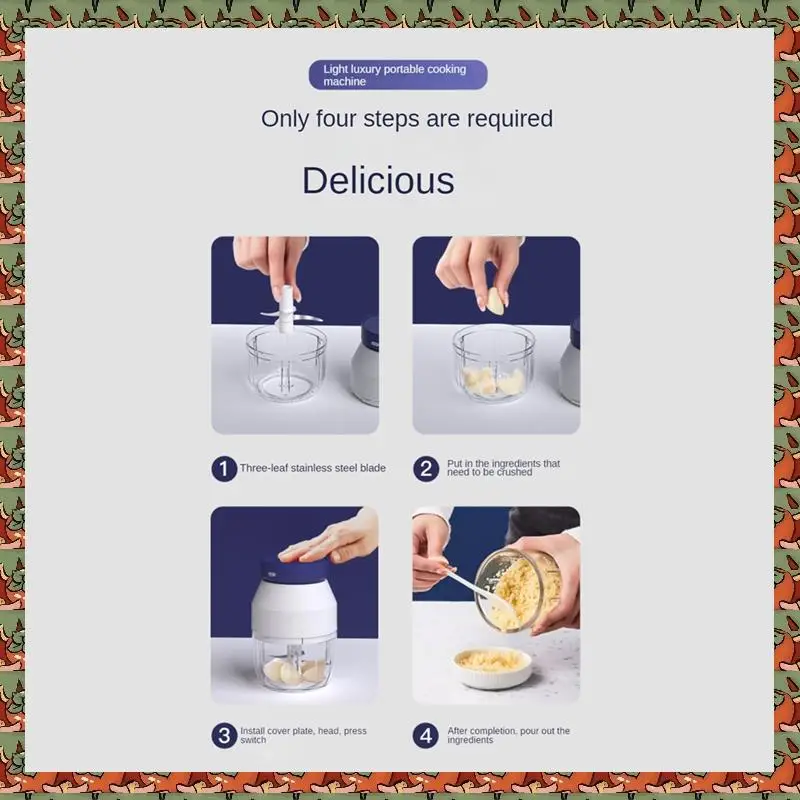 Light luxury portable cooking machine

Only four steps are required

Delicious

1 Three-leaf stainless steel blade

2 Put in the ingredients that need to be crushed

3 Install cover plate, head, press switch

4 After completion, pour out the ingredients