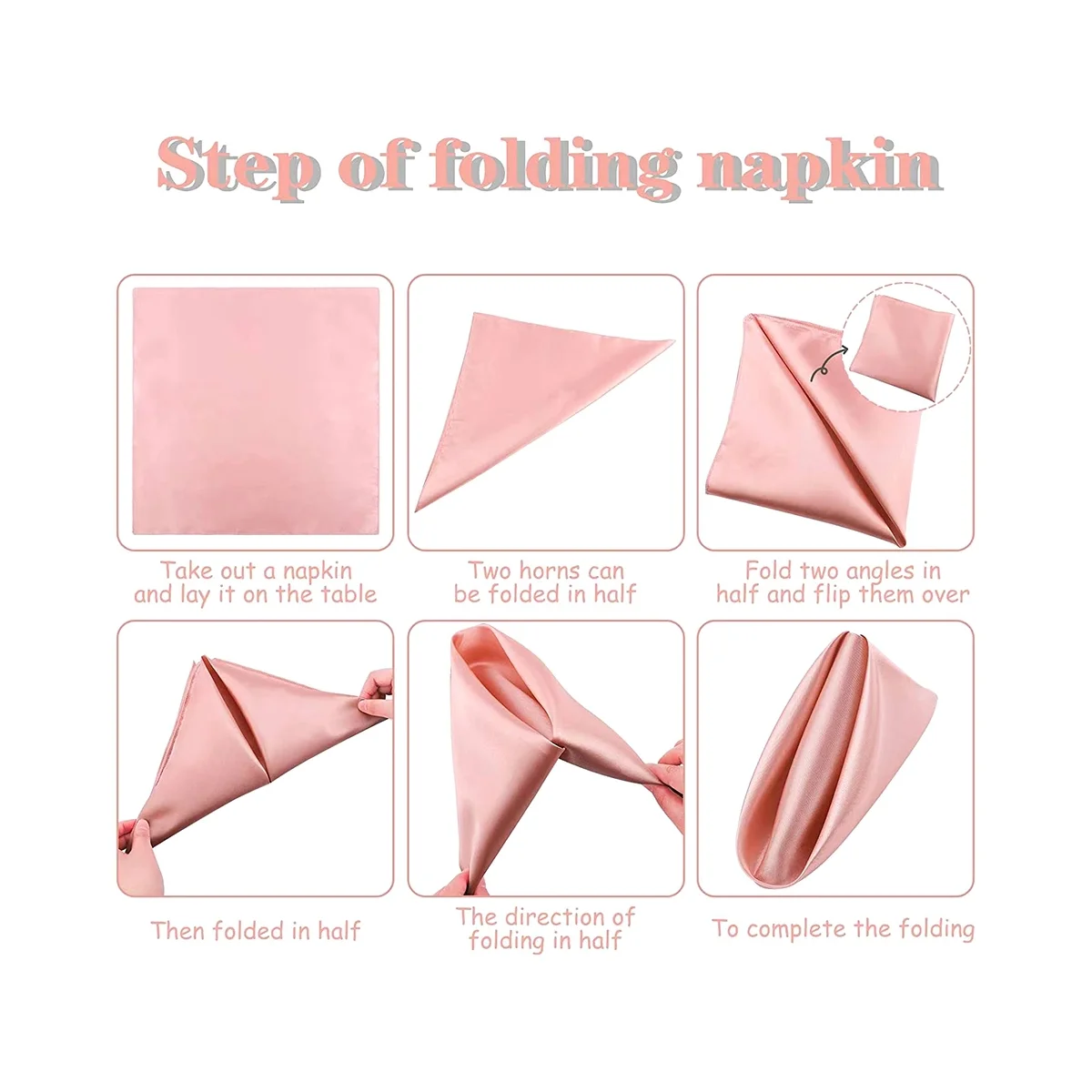 Step of folding napkin

Take out a napkin and lay it on the table

Two horns can be folded in half

Fold two angles in half and flip them over

Then folded in half

The direction of folding in half

To complete the folding