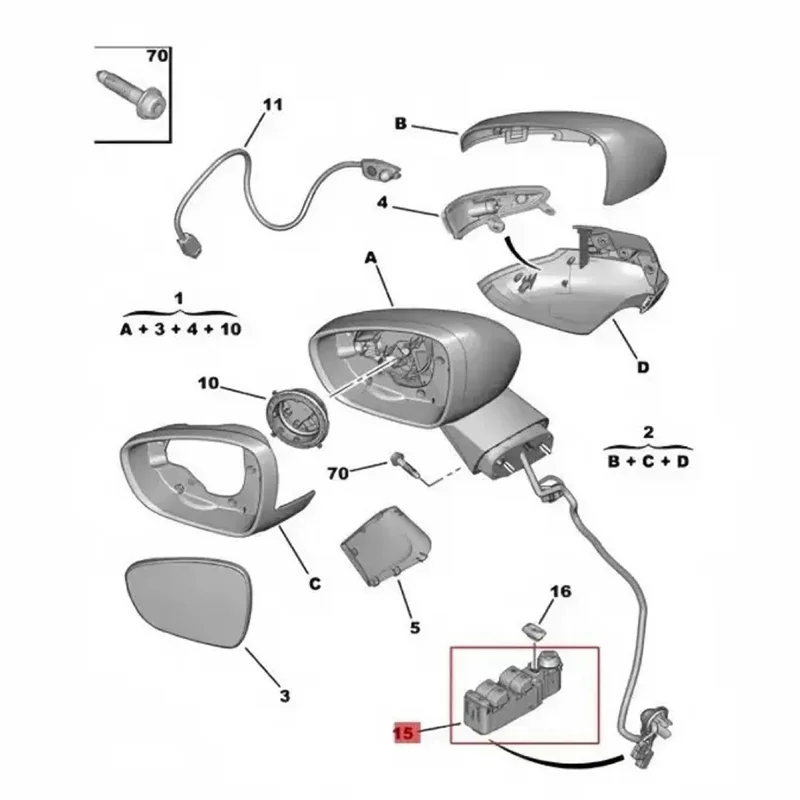 70

11

B

4

A

1
A + 3 + 4 + 10

D

10

2
B + C + D

70

C

5

16

3

15