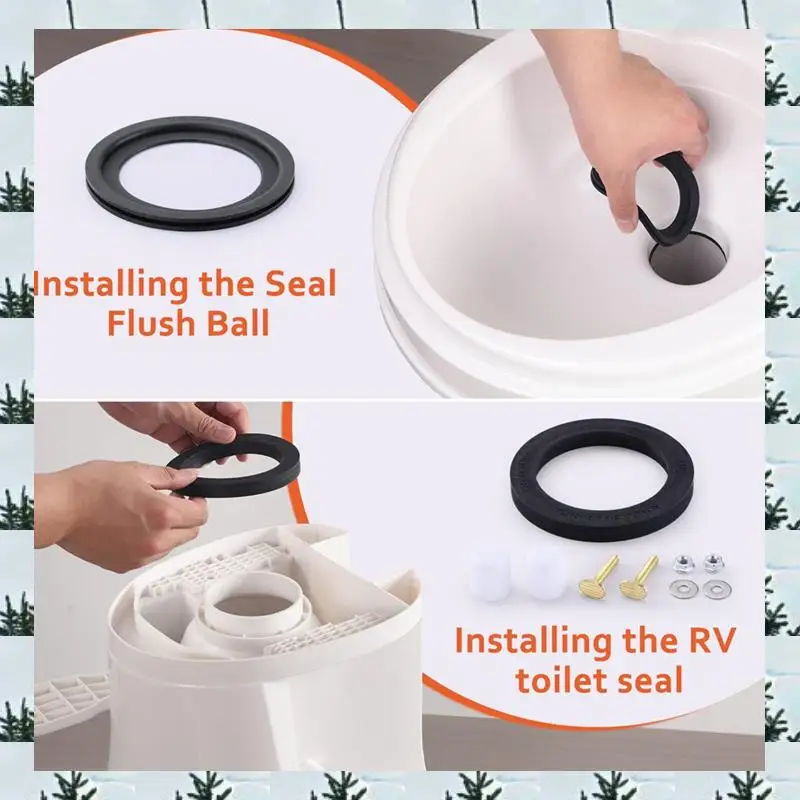 Installing the Seal Flush Ball

Installing the RV toilet seal