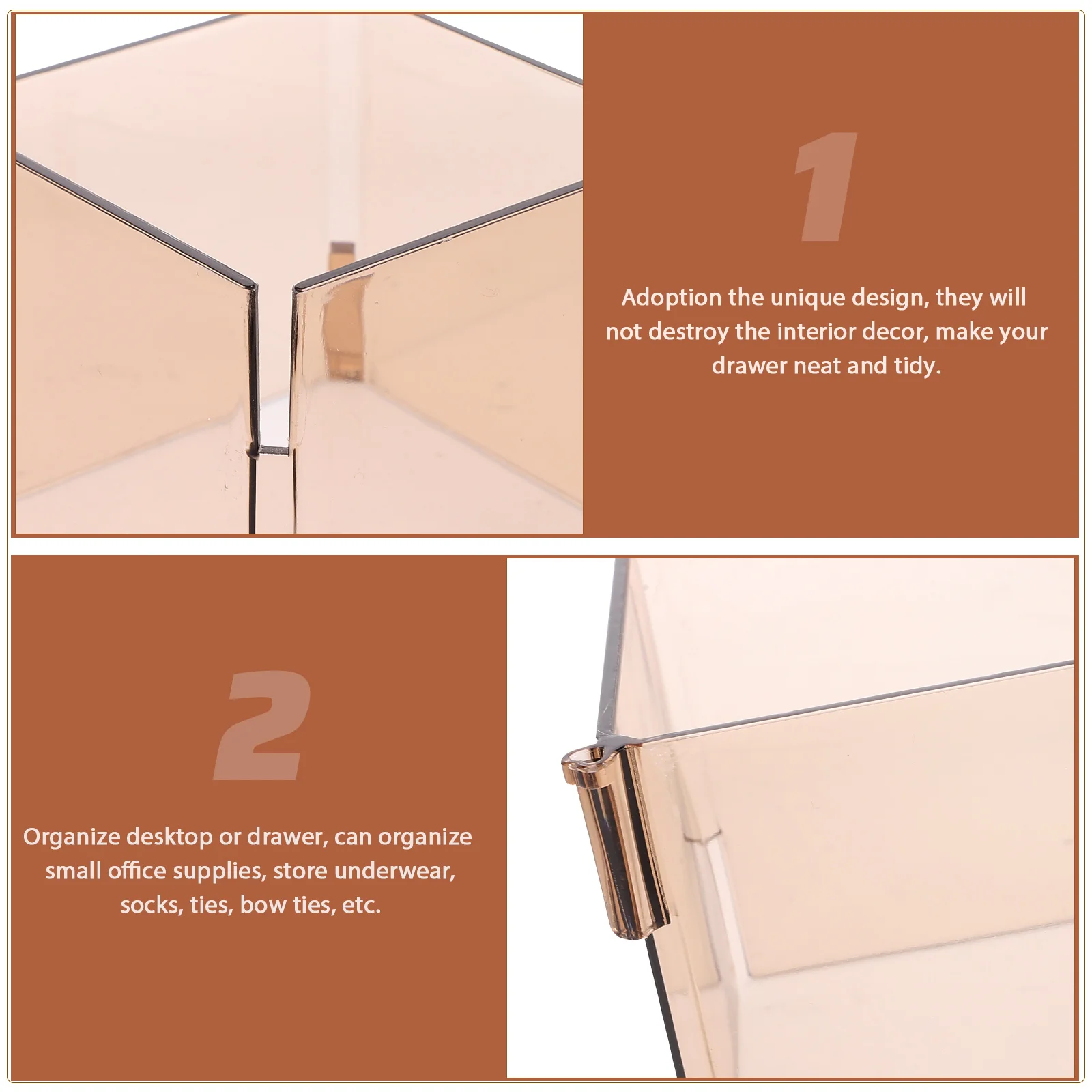 1

Adoption the unique design, they will not destroy the interior decor, make your drawer neat and tidy.

2

Organize desktop or drawer, can organize small office supplies, store underwear, socks, ties, bow ties, etc.