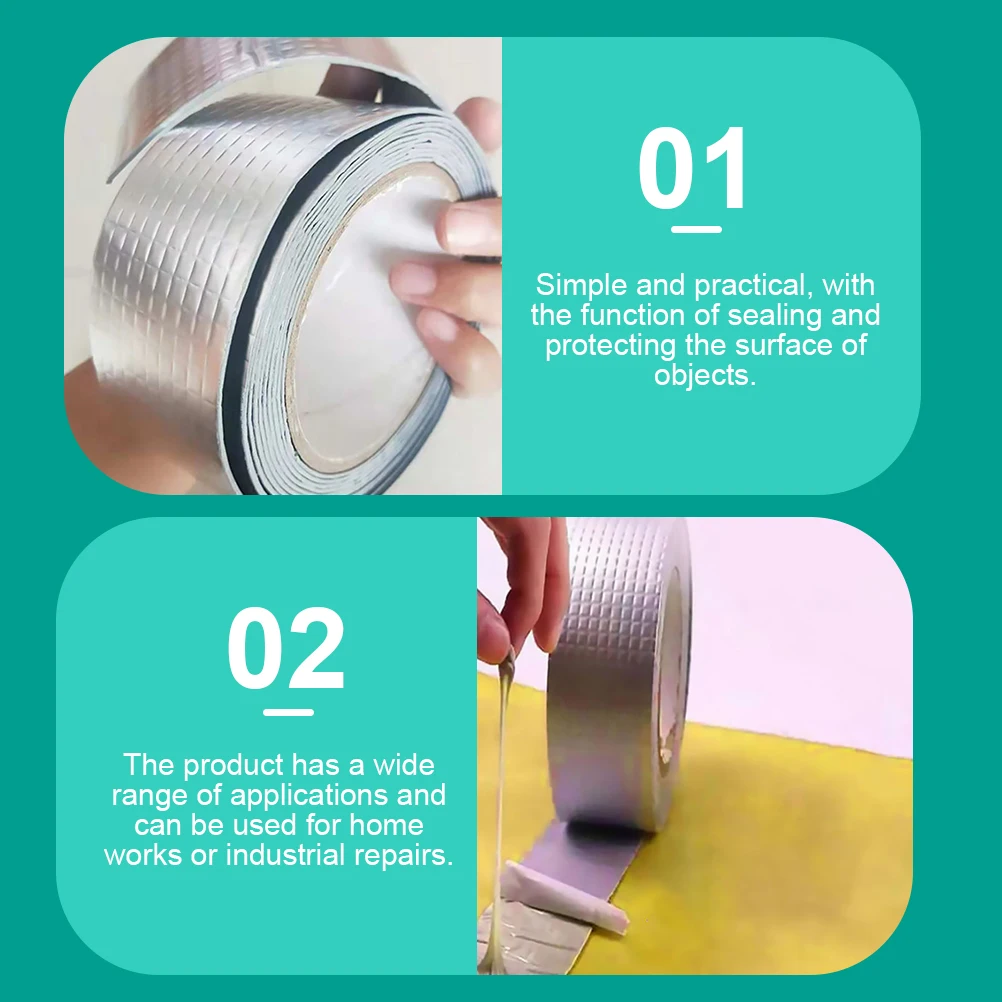 01

Simple and practical, with the function of sealing and protecting the surface of objects.

02

The product has a wide range of applications and can be used for home works or industrial repairs.