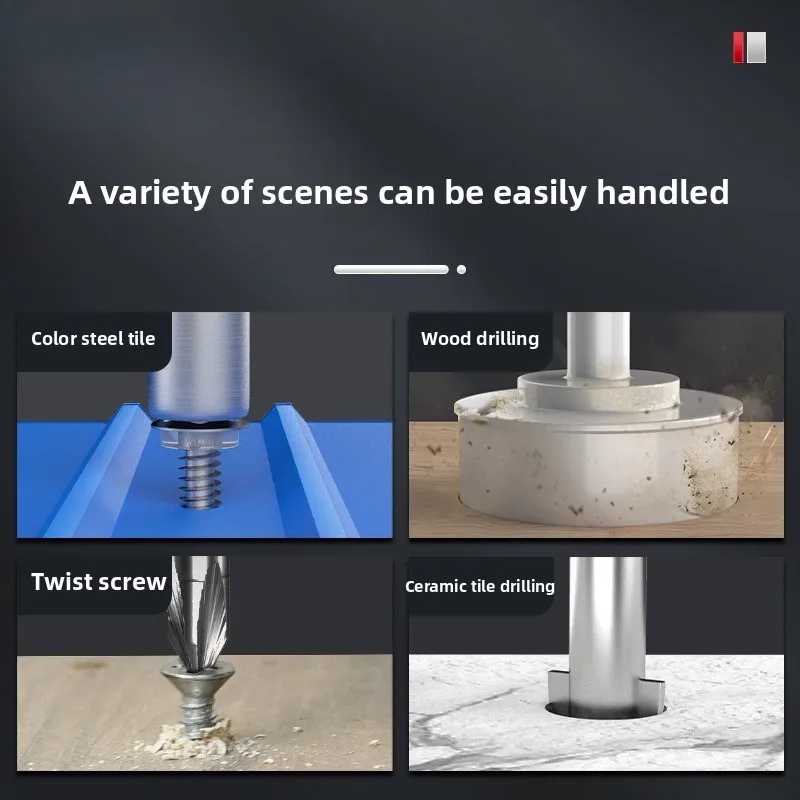 A variety of scenes can be easily handled

Color steel tile

Wood drilling

Twist screw

Ceramic tile drilling