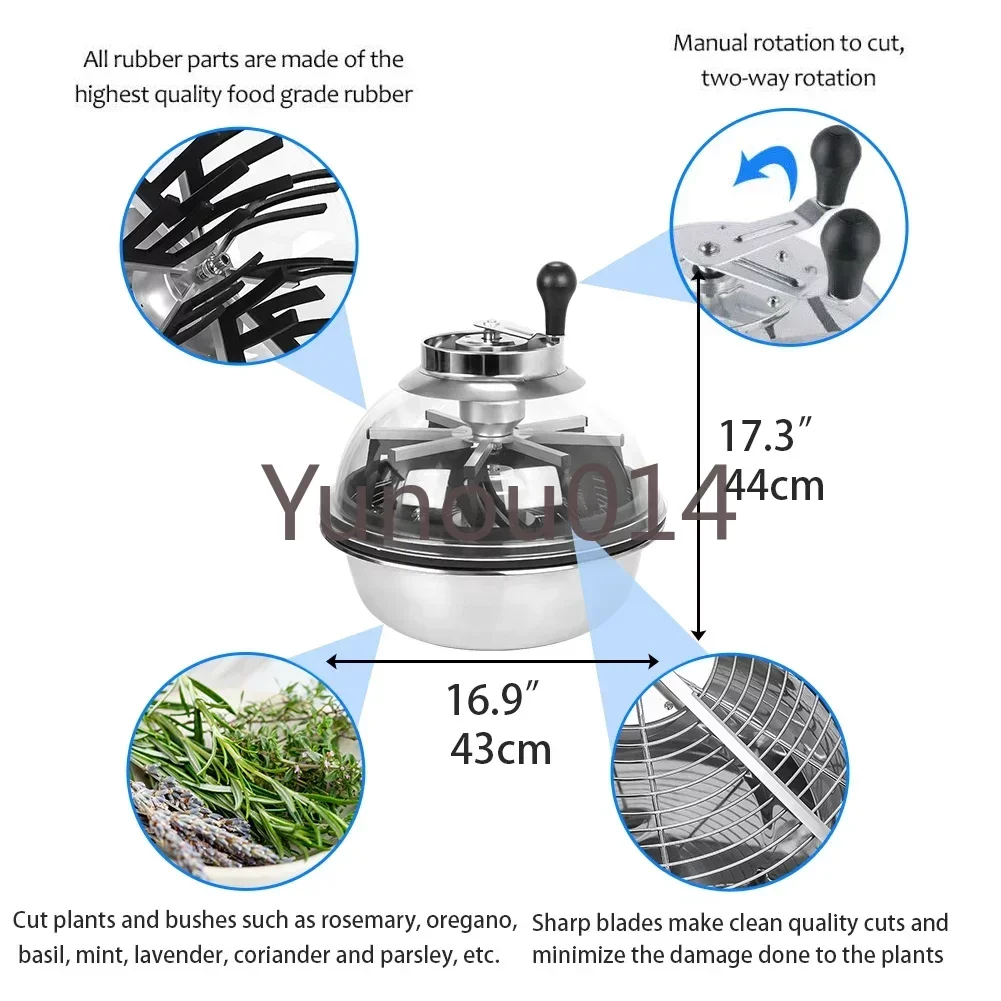 All rubber parts are made of the highest quality food grade rubber

Manual rotation to cut, two-way rotation

17.3″
44cm

Yunou014

16.9″
43cm

Cut plants and bushes such as rosemary, oregano, basil, mint, lavender, coriander and parsley, etc.

Sharp blades make clean quality cuts and minimize the damage done to the plants