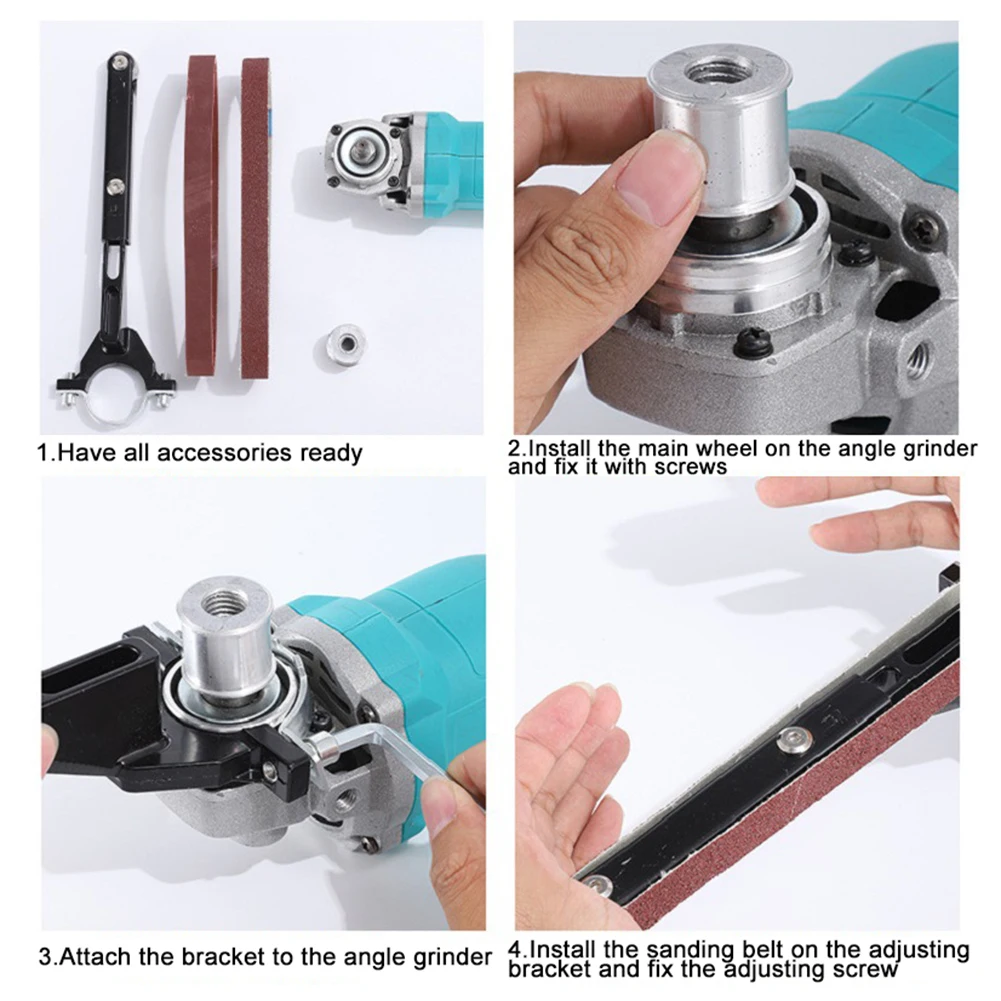 1.Have all accessories ready

2.Install the main wheel on the angle grinder and fix it with screws

3.Attach the bracket to the angle grinder

4.Install the sanding belt on the adjusting bracket and fix the adjusting screw