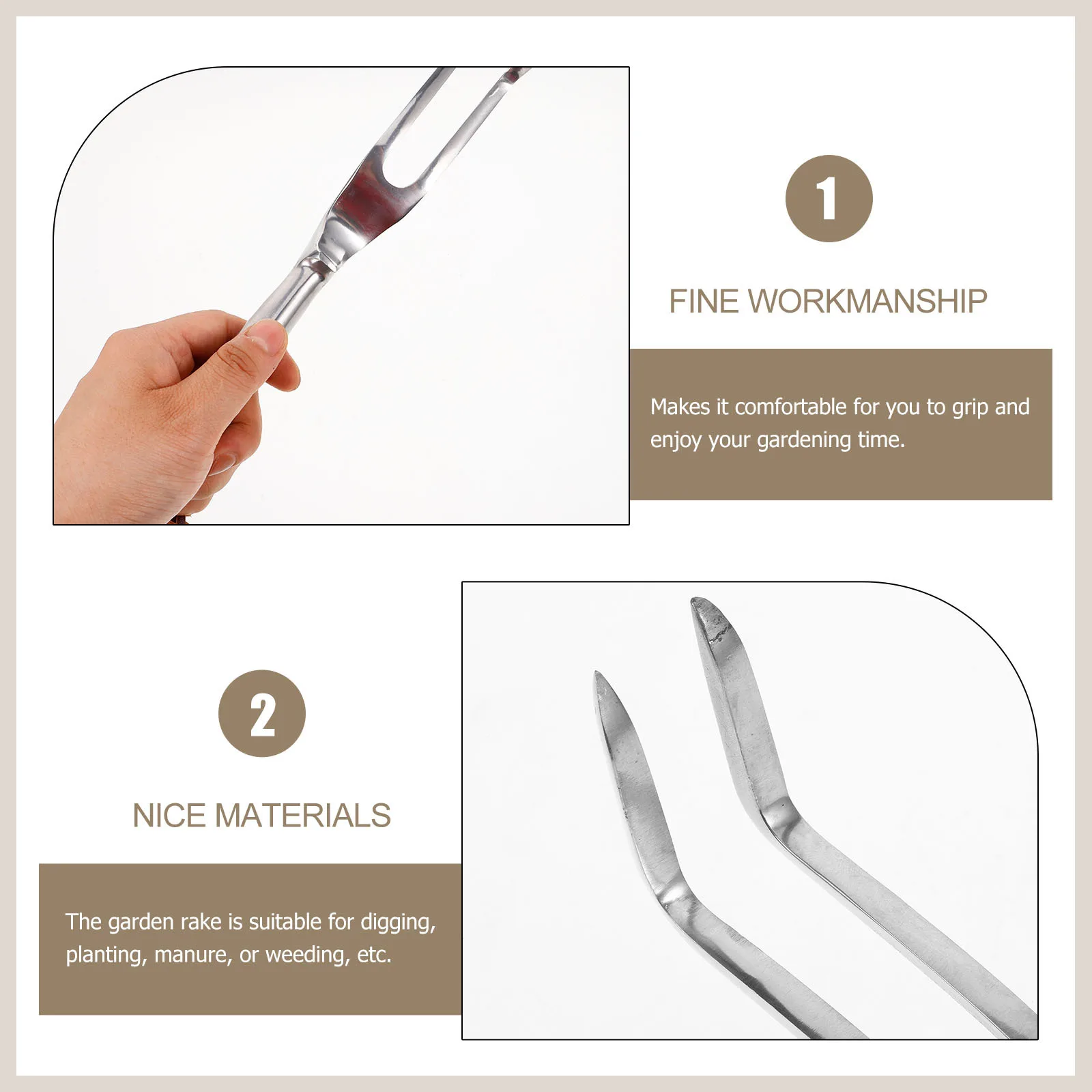 1

FINE WORKMANSHIP

Makes it comfortable for you to grip and enjoy your gardening time.

2

NICE MATERIALS

The garden rake is suitable for digging, planting, manure, or weeding, etc.