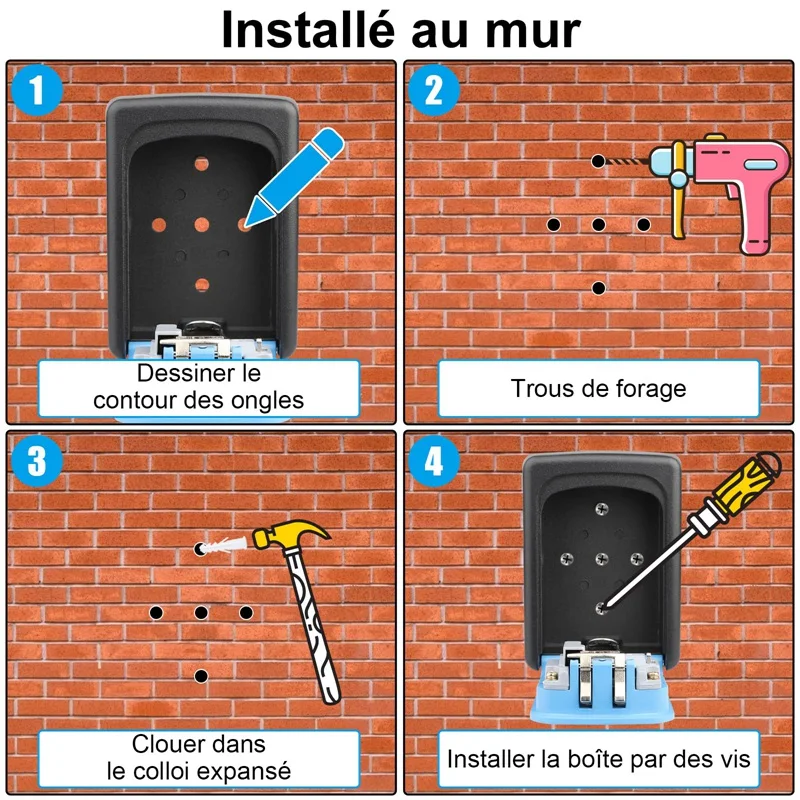 Installé au mur

1

Dessiner le contour des ongles

2

Trous de forage

3

Clouer dans le colloi expansé

4

Installer la boîte par des vis