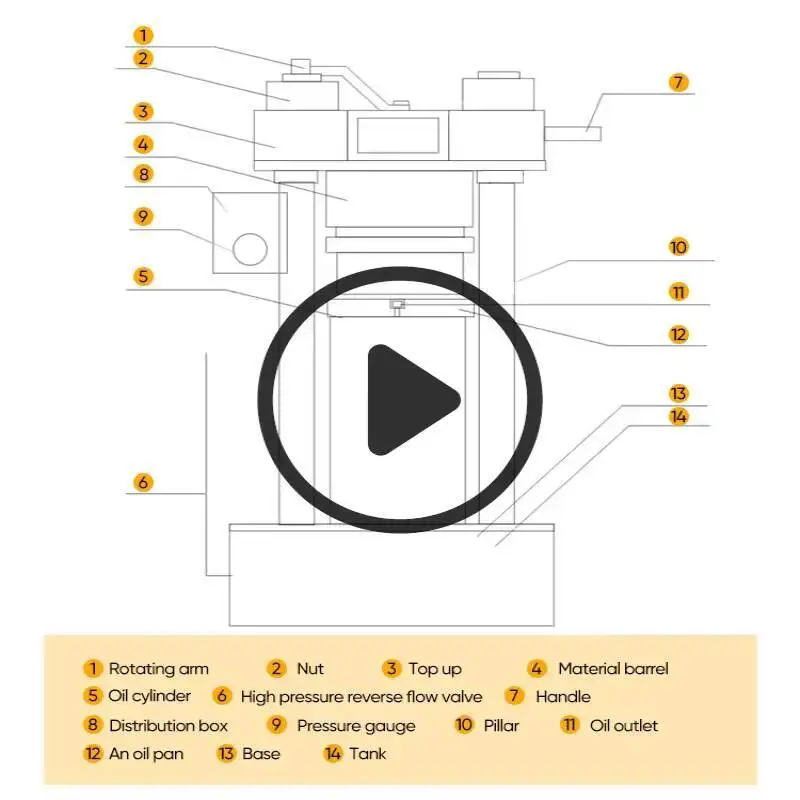 1
2
3
4
8
9
5
6
7
10
11
12
13
14

1 Rotating arm 2 Nut 3 Top up 4 Material barrel
5 Oil cylinder 6 High pressure reverse flow valve 7 Handle
8 Distribution box 9 Pressure gauge 10 Pillar 11 Oil outlet
12 An oil pan 13 Base 14 Tank