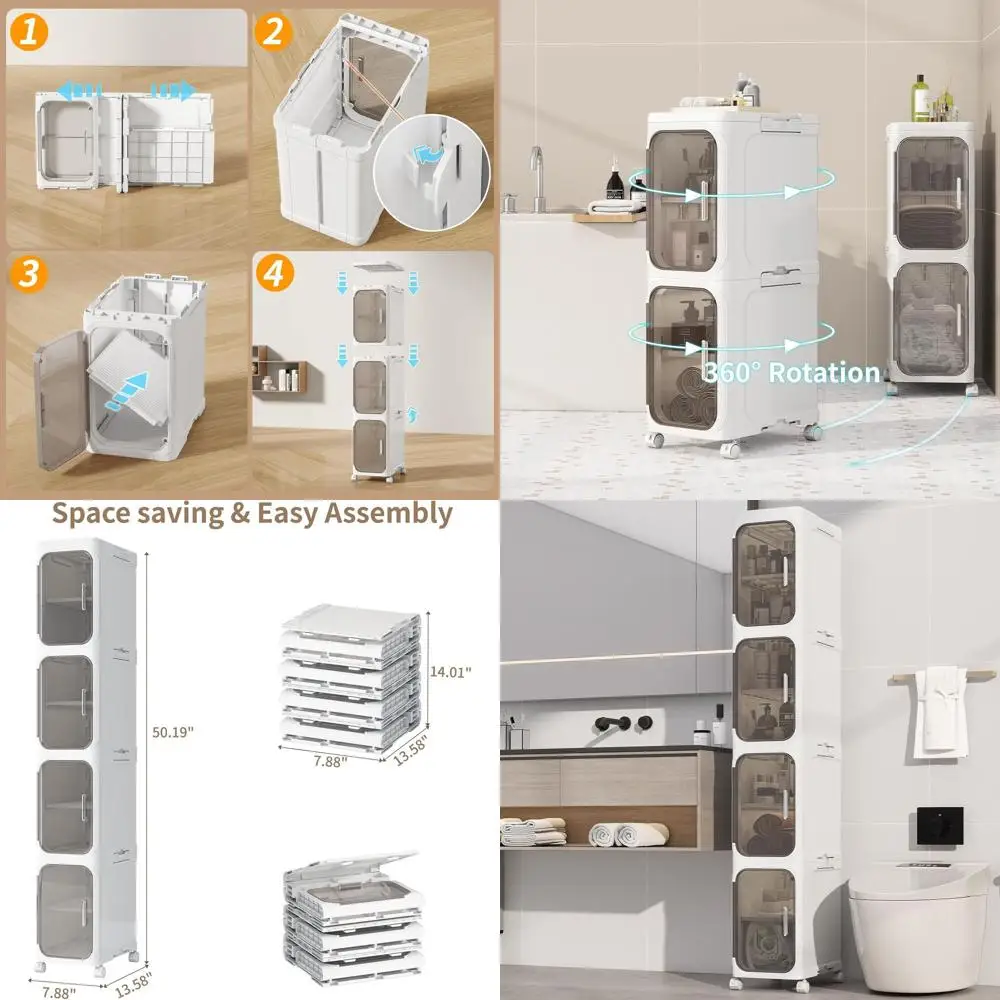 1

2

3

4

360° Rotation

Space saving & Easy Assembly

50.19"

7.88"

13.58"

14.01"

7.88"

13.58"