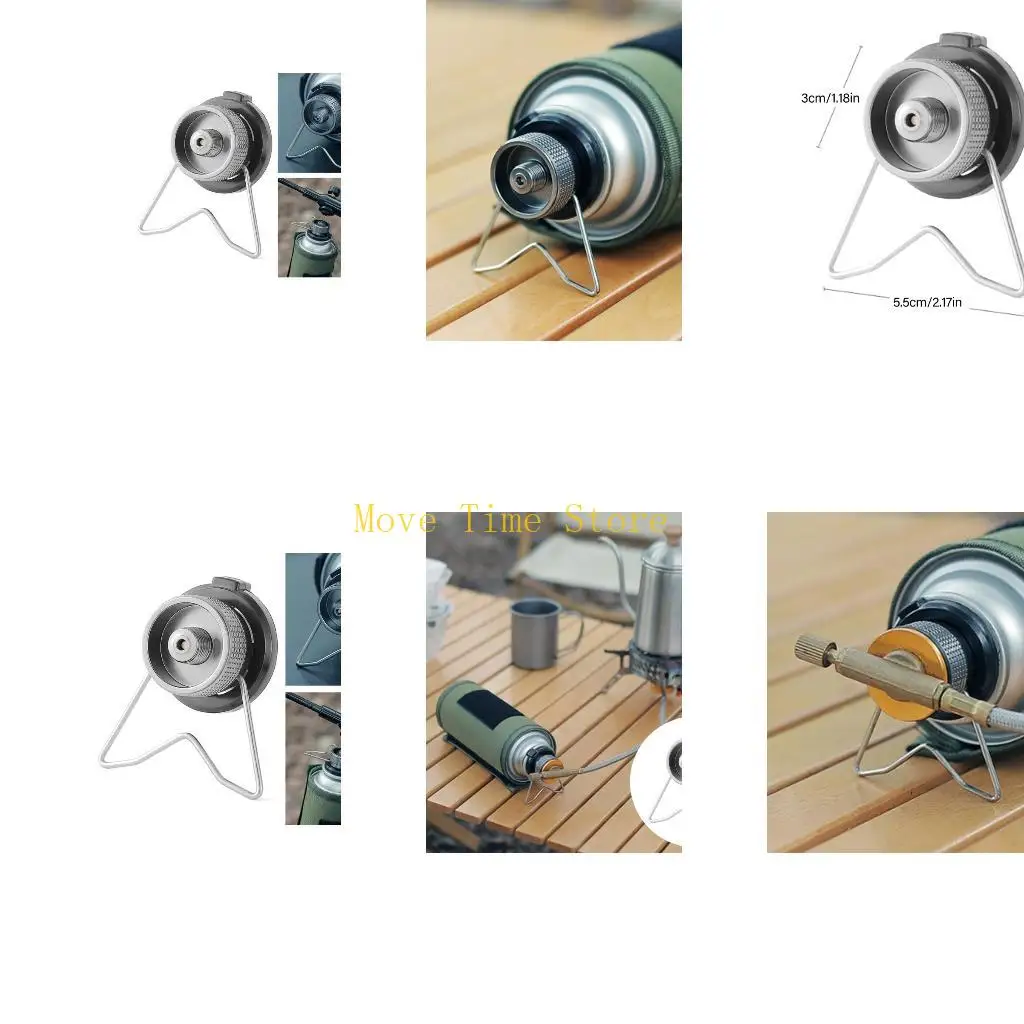 3cm/1.18in

5.5cm/2.17in

Move Time Store