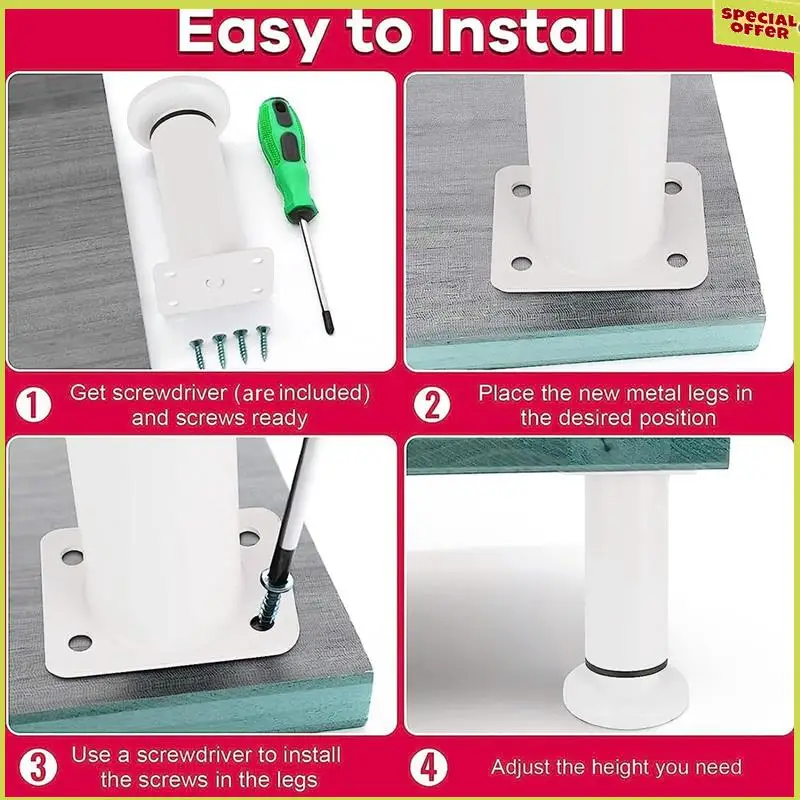 Easy to Install

SPECIAL OFFER

1 Get screwdriver (are included) and screws ready

2 Place the new metal legs in the desired position

3 Use a screwdriver to install the screws in the legs

4 Adjust the height you need