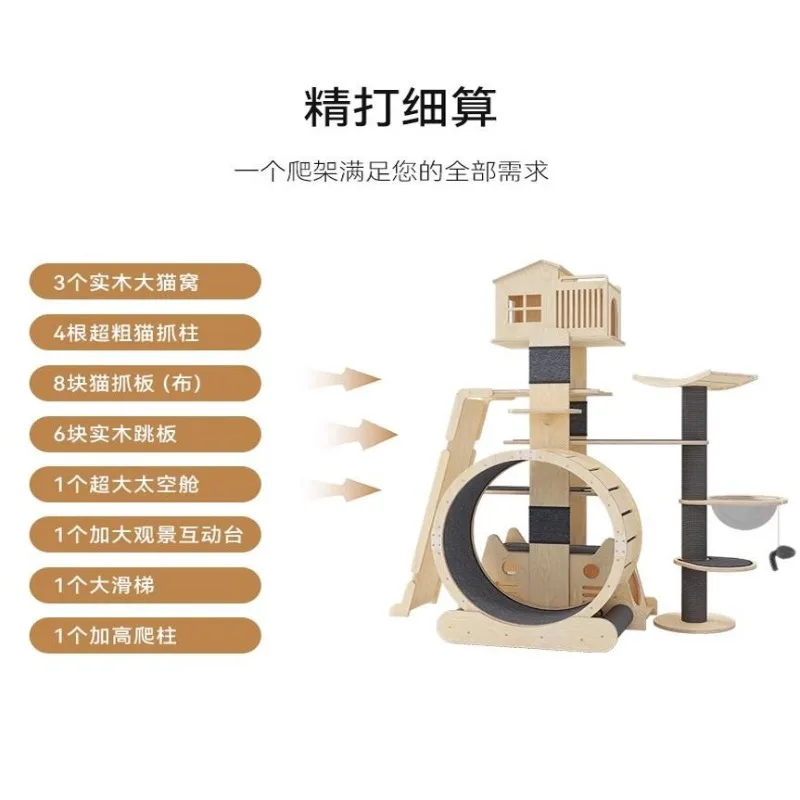 精打细算

一个爬架满足您的全部需求

3个实木大猫窝

4根超粗猫抓柱

8块猫抓板（布）

6块实木跳板

1个超大太空舱

1个加大观景互动台

1个大滑梯

1个加高爬柱