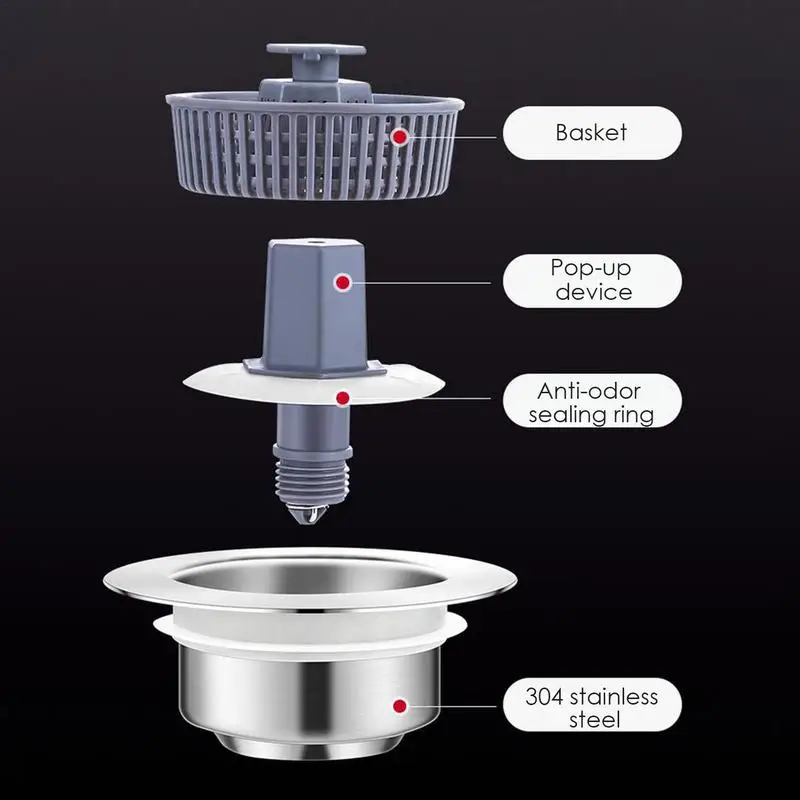 Basket

Pop-up device

Anti-odor sealing ring

304 stainless steel