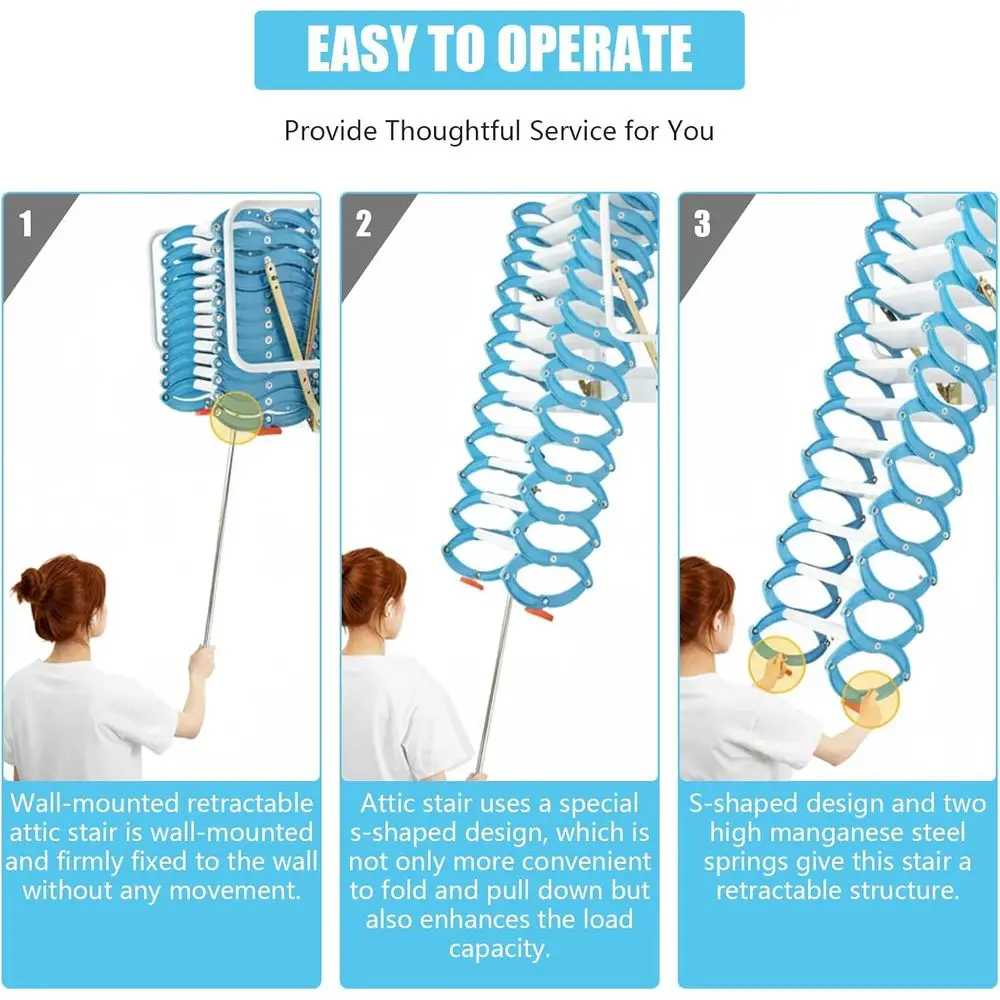 EASY TO OPERATE

Provide Thoughtful Service for You

1

Wall-mounted retractable attic stair is wall-mounted and firmly fixed to the wall without any movement.

2

Attic stair uses a special s-shaped design, which is not only more convenient to fold and pull down but also enhances the load capacity.

3

S-shaped design and two high manganese steel springs give this stair a retractable structure.