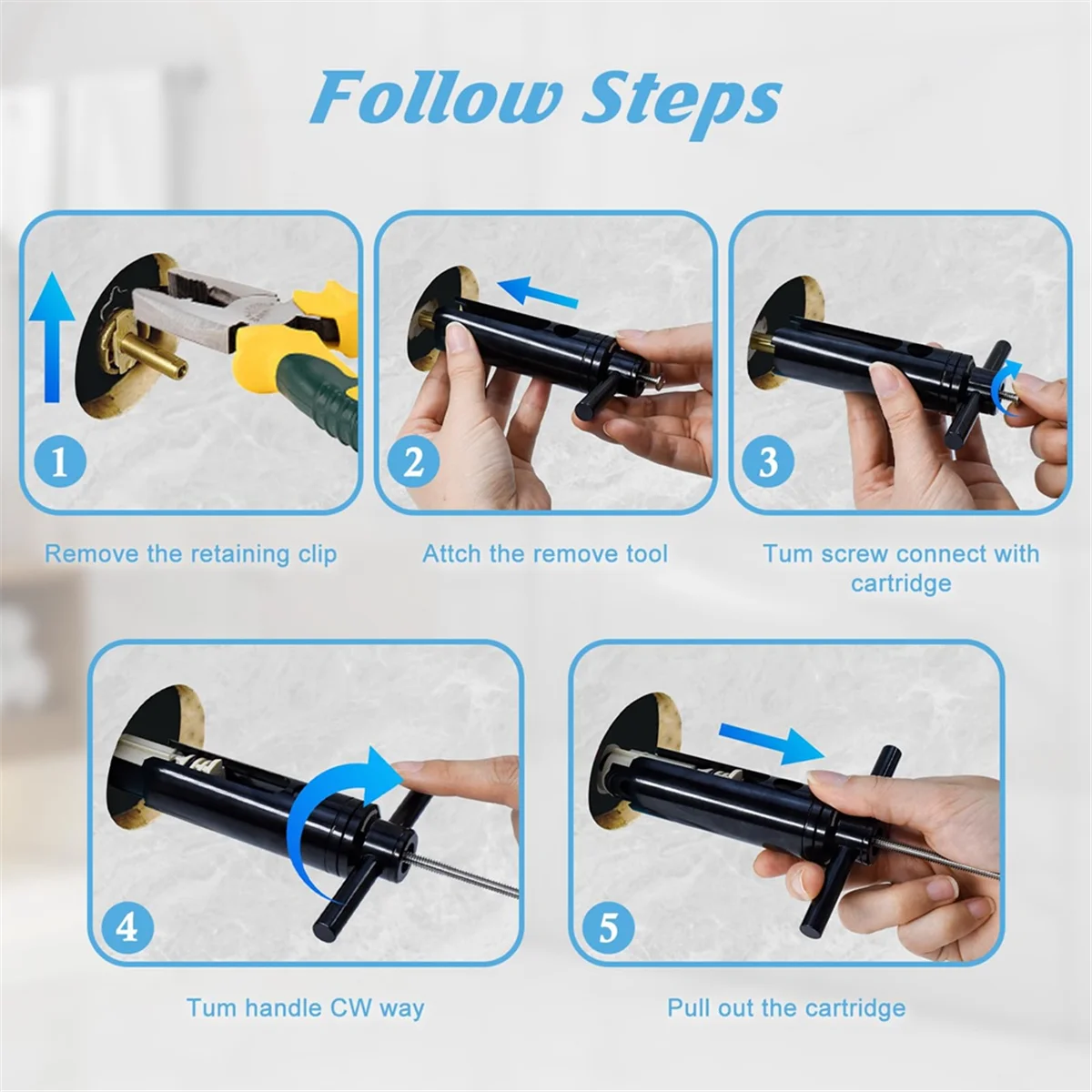 Follow Steps

1

Remove the retaining clip

2

Attch the remove tool

3

Tum screw connect with cartridge

4

Tum handle CW way

5

Pull out the cartridge