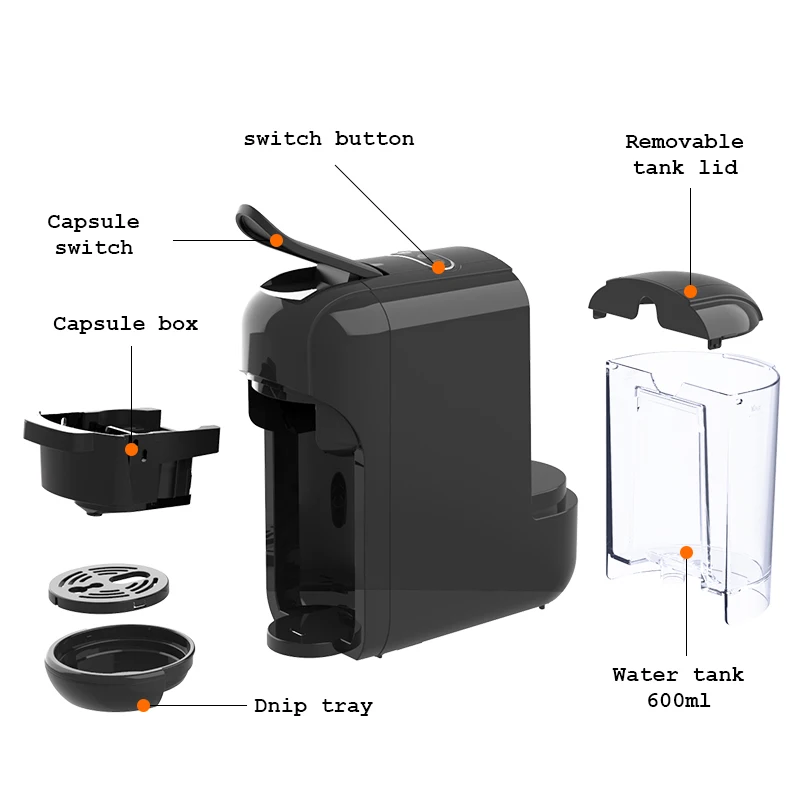 switch button

Removable tank lid

Capsule switch

Capsule box

Water tank 600ml

Dnip tray