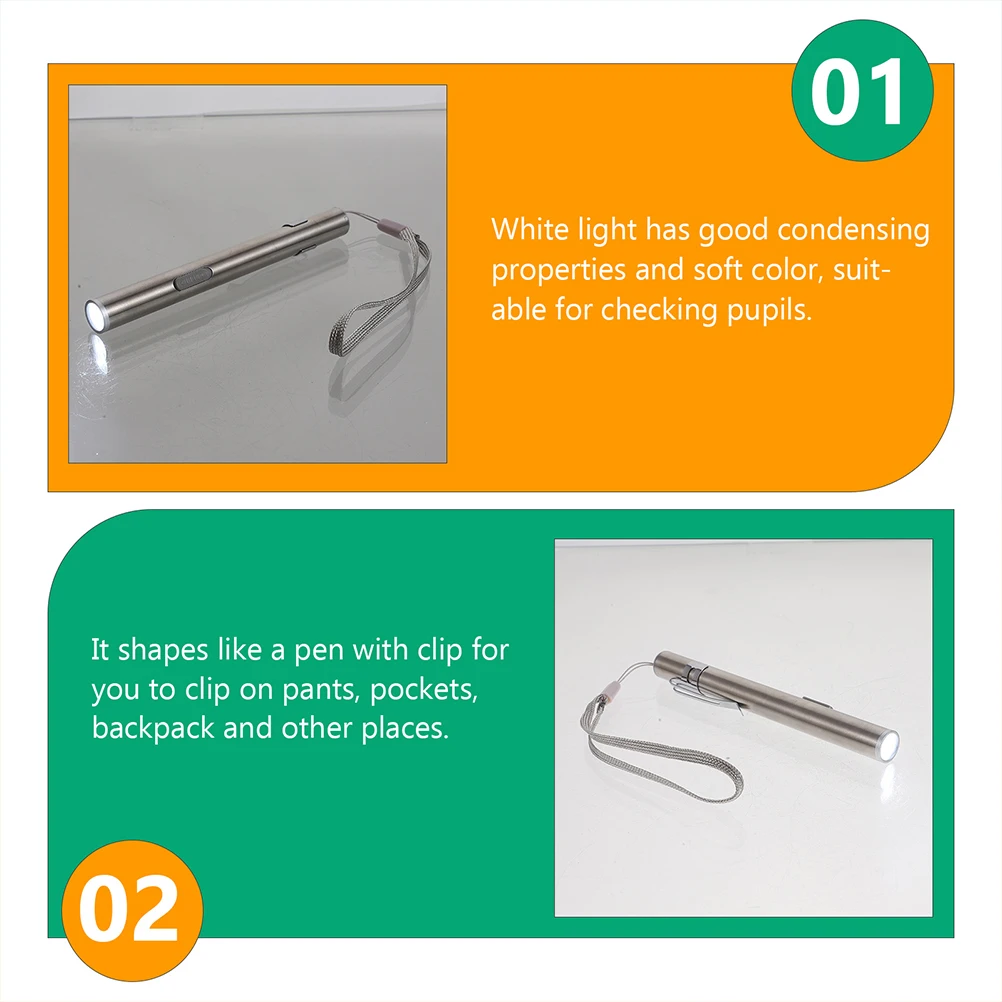 01

White light has good condensing properties and soft color, suitable for checking pupils.

It shapes like a pen with clip for you to clip on pants, pockets, backpack and other places.

02