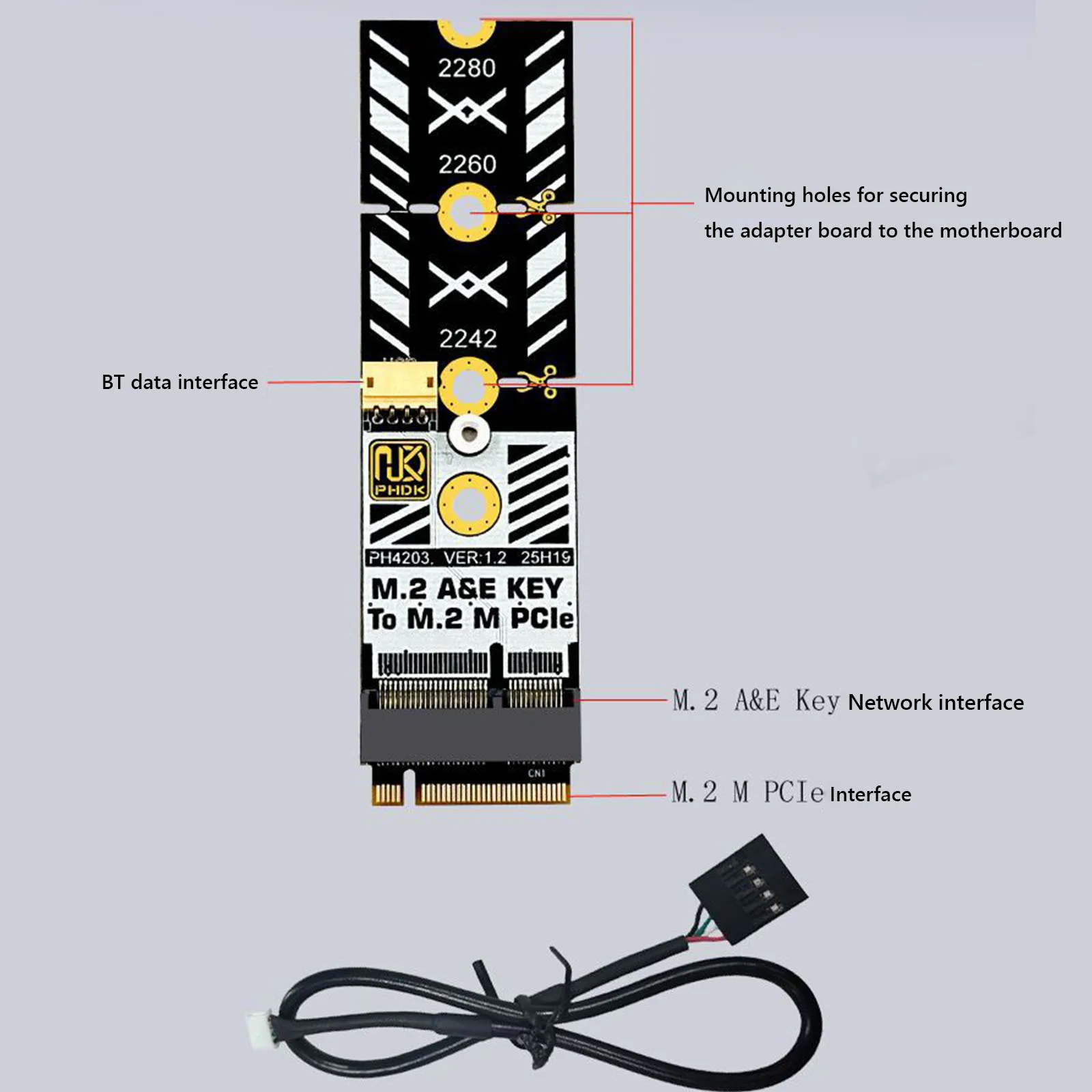 2280

2260

Mounting holes for securing the adapter board to the motherboard

2242

BT data interface

PHDK

PH4203. VER:1.2 25H19

M.2 A&E KEY
To M.2 M PCIe

M. 2 A&E Key Network interface

CN1

M. 2 M PCIe Interface