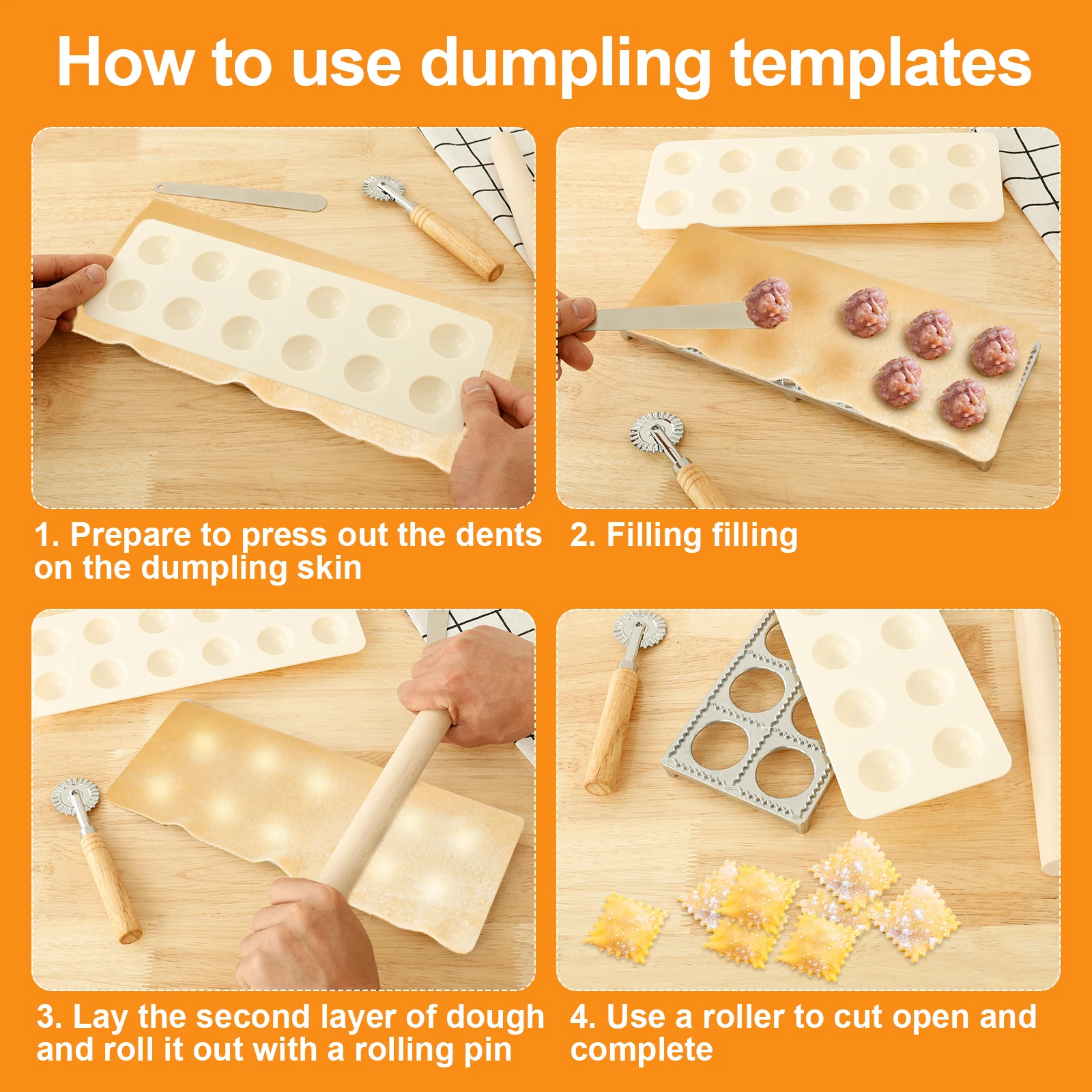 How to use dumpling templates

1. Prepare to press out the dents on the dumpling skin

2. Filling filling

3. Lay the second layer of dough and roll it out with a rolling pin

4. Use a roller to cut open and complete