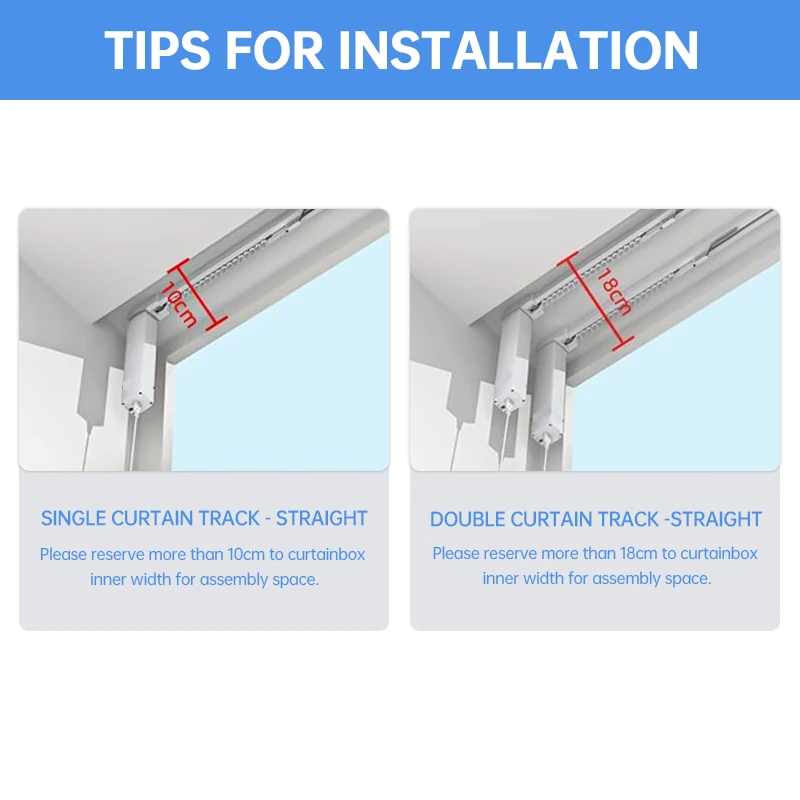 TIPS FOR INSTALLATION

10cm

SINGLE CURTAIN TRACK - STRAIGHT

Please reserve more than 10cm to curtainbox inner width for assembly space.

18cm

DOUBLE CURTAIN TRACK -STRAIGHT

Please reserve more than 18cm to curtainbox inner width for assembly space.