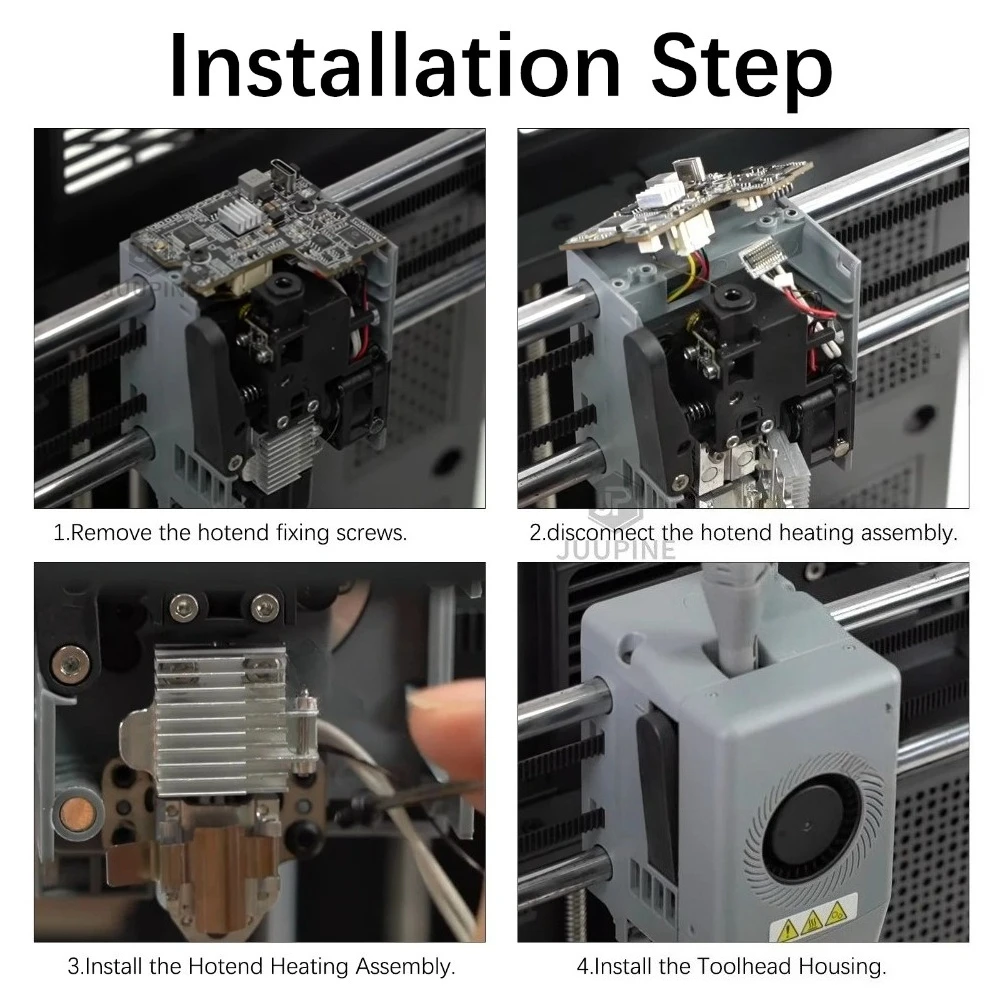 Installation Step

JUUPINE

1.Remove the hotend fixing screws.

2.disconnect the hotend heating assembly.

JUUPINE

3.Install the Hotend Heating Assembly.

4.Install the Toolhead Housing.