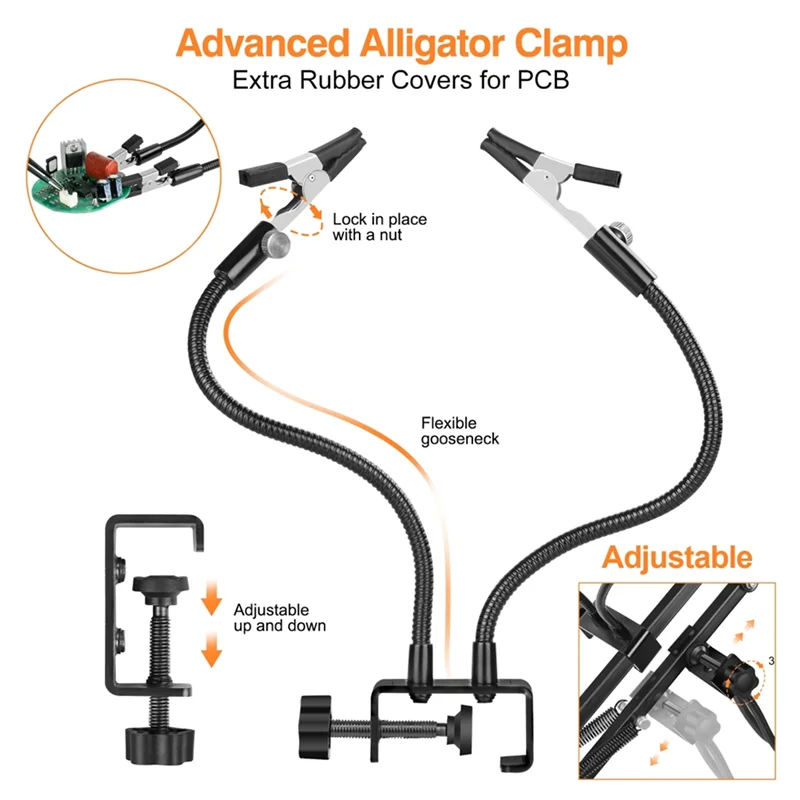 Advanced Alligator Clamp
Extra Rubber Covers for PCB

Lock in place with a nut

Flexible gooseneck

Adjustable up and down

Adjustable

3