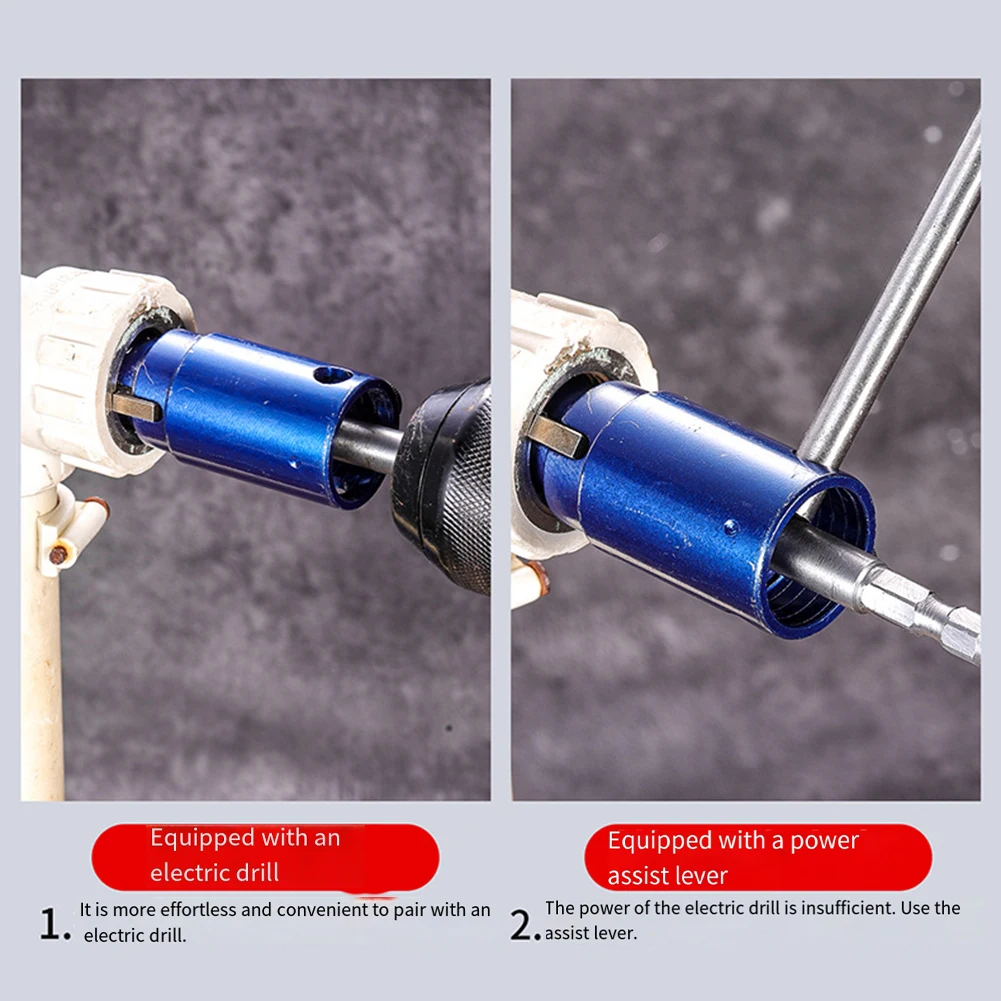 Equipped with an electric drill

1. It is more effortless and convenient to pair with an electric drill.

Equipped with a power assist lever

2. The power of the electric drill is insufficient. Use the assist lever.