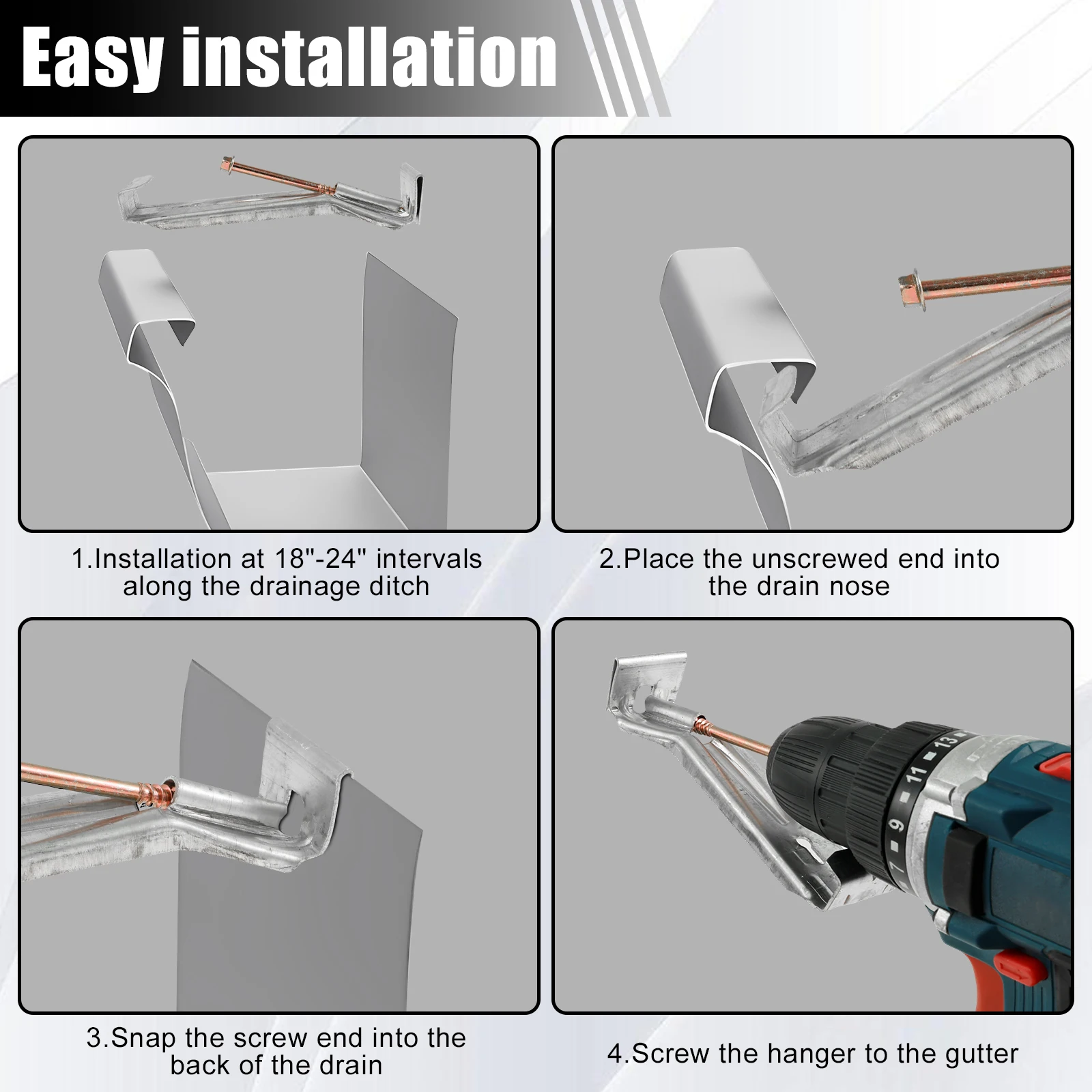 Easy installation

1.Installation at 18"-24" intervals along the drainage ditch

2.Place the unscrewed end into the drain nose

3.Snap the screw end into the back of the drain

13
11
9
7

4.Screw the hanger to the gutter