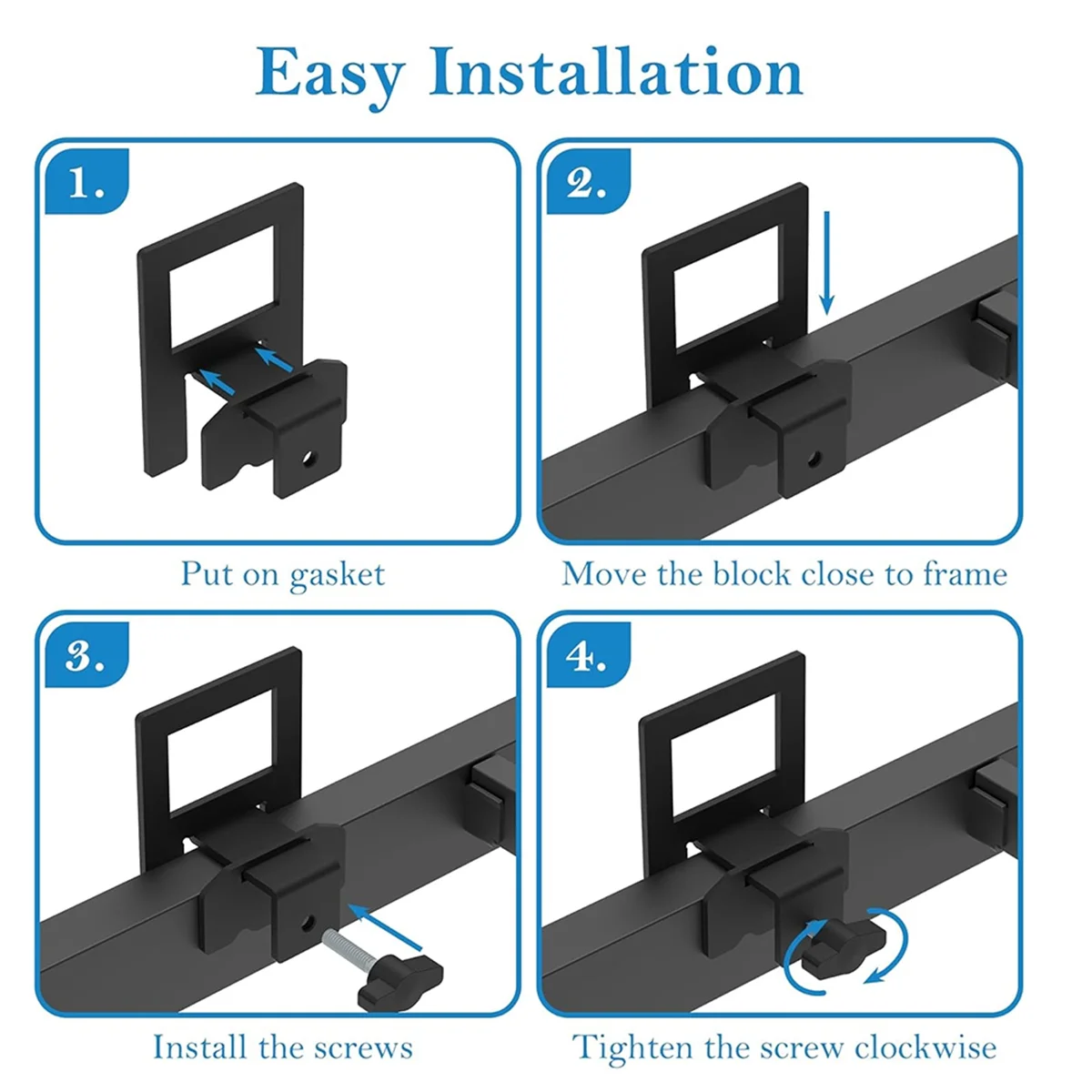 Easy Installation

1.

Put on gasket

2.

Move the block close to frame

3.

Install the screws

4.

Tighten the screw clockwise