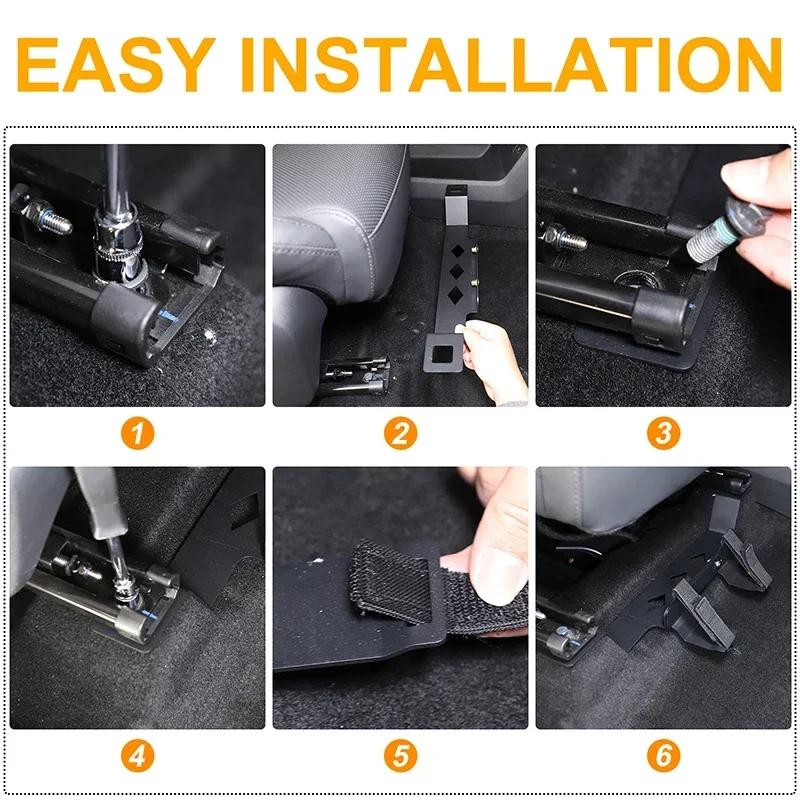 EASY INSTALLATION

1

2

3

4

5

6