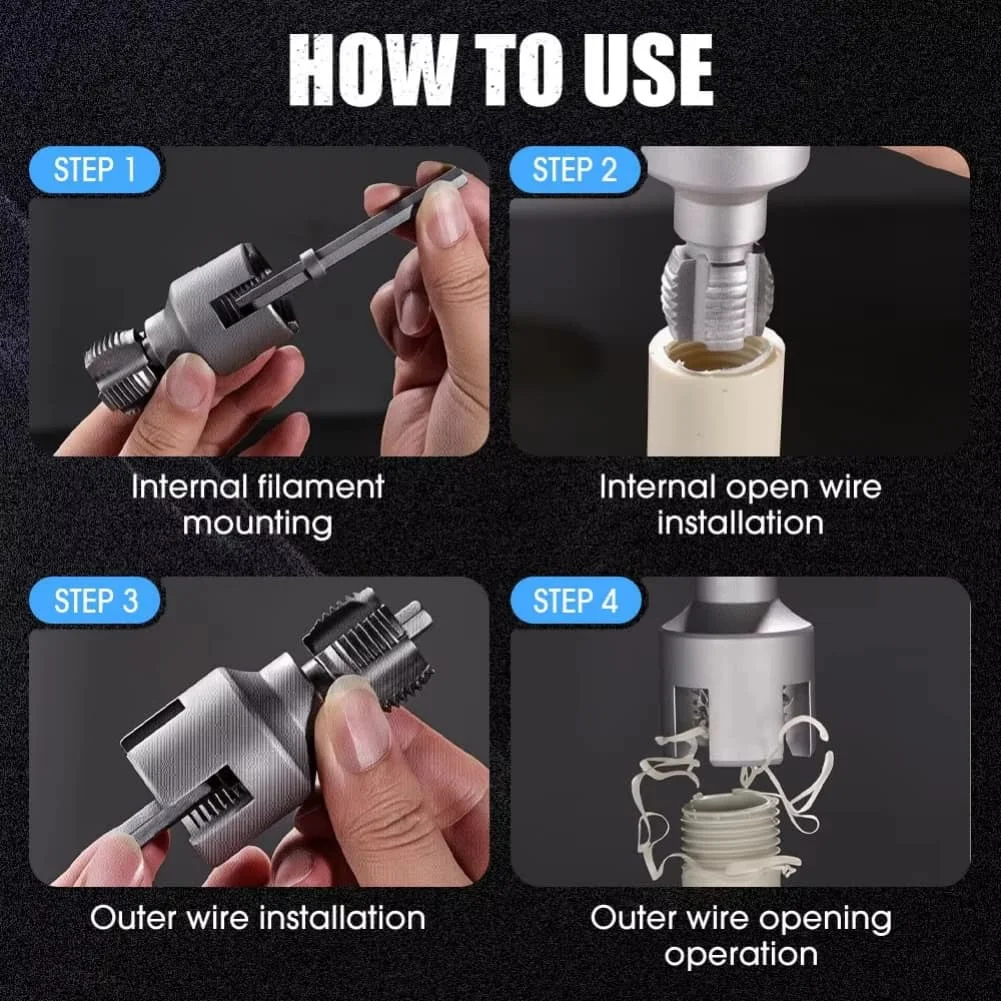 HOW TO USE

STEP 1

Internal filament mounting

STEP 2

Internal open wire installation

STEP 3

Outer wire installation

STEP 4

Outer wire opening operation