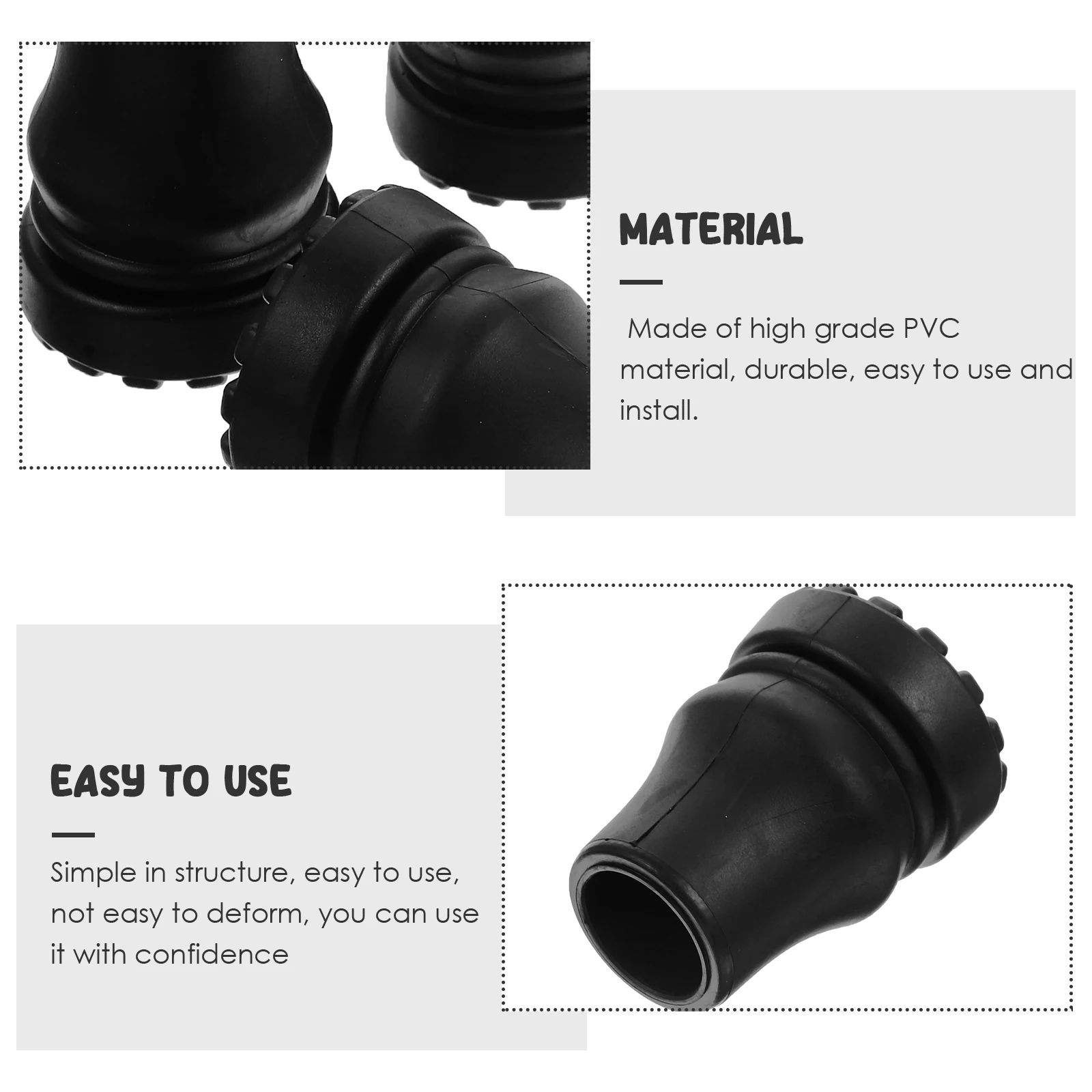 MATERIAL

Made of high grade PVC material, durable, easy to use and install.

EASY TO USE

Simple in structure, easy to use, not easy to deform, you can use it with confidence